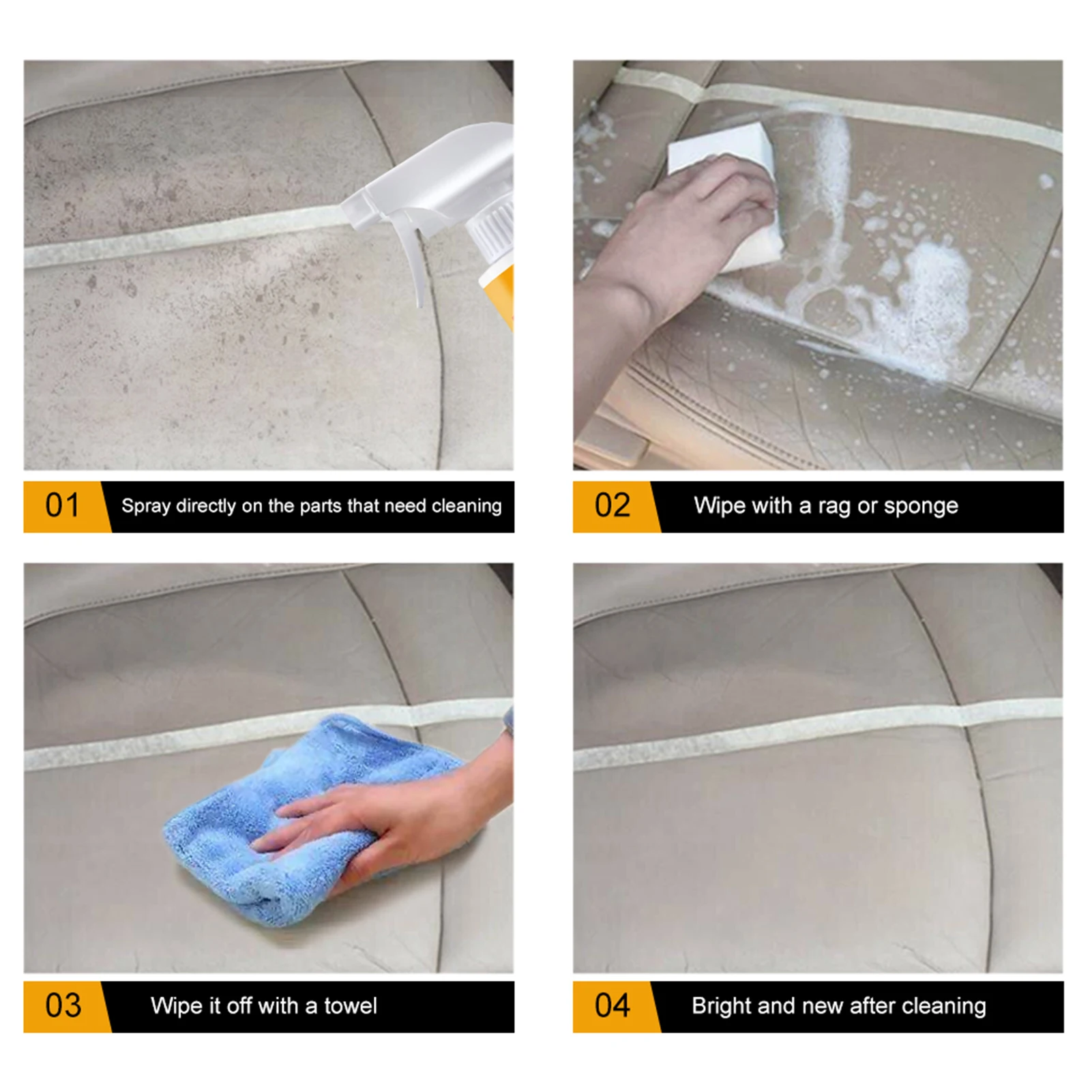 01 Spray directly on the parts that need cleaning

02 Wipe with a rag or sponge

03 Wipe it off with a towel

04 Bright and new after cleaning