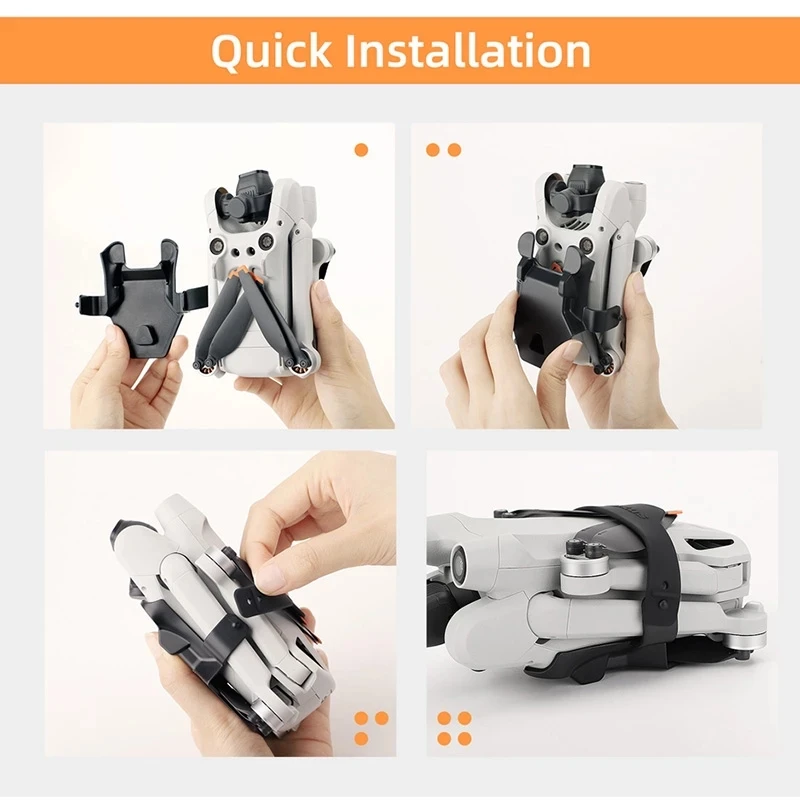 Quick Installation