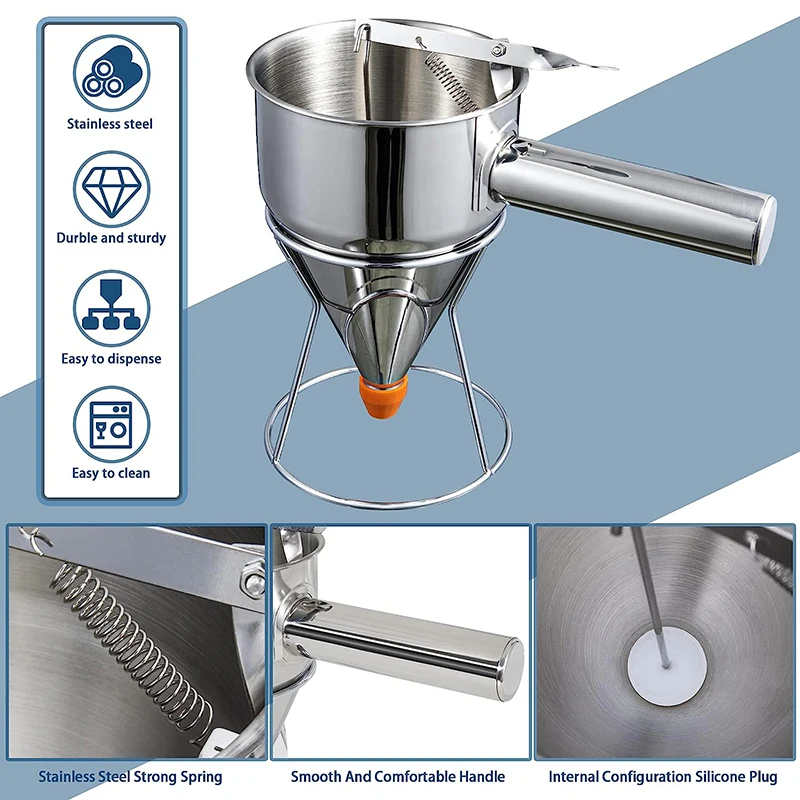 Stainless steel

Durble and sturdy

Easy to dispense

Easy to clean

Stainless Steel Strong Spring

Smooth And Comfortable Handle

Internal Configuration Silicone Plug