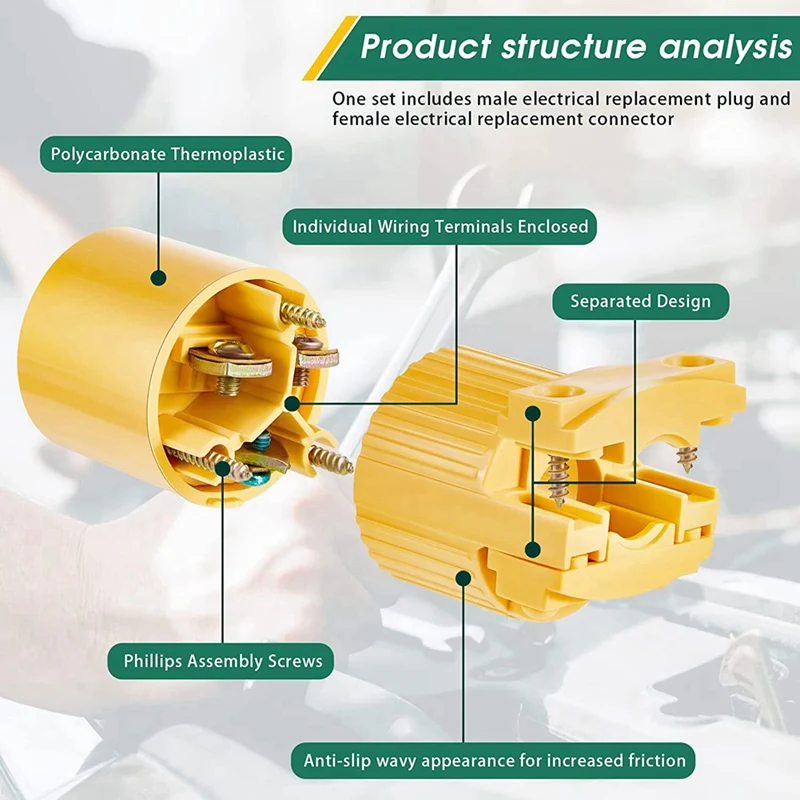 Product structure analysis

One set includes male electrical replacement plug and female electrical replacement connector

Polycarbonate Thermoplastic

Individual Wiring Terminals Enclosed

Separated Design

Phillips Assembly Screws

Anti-slip wavy appearance for increased friction