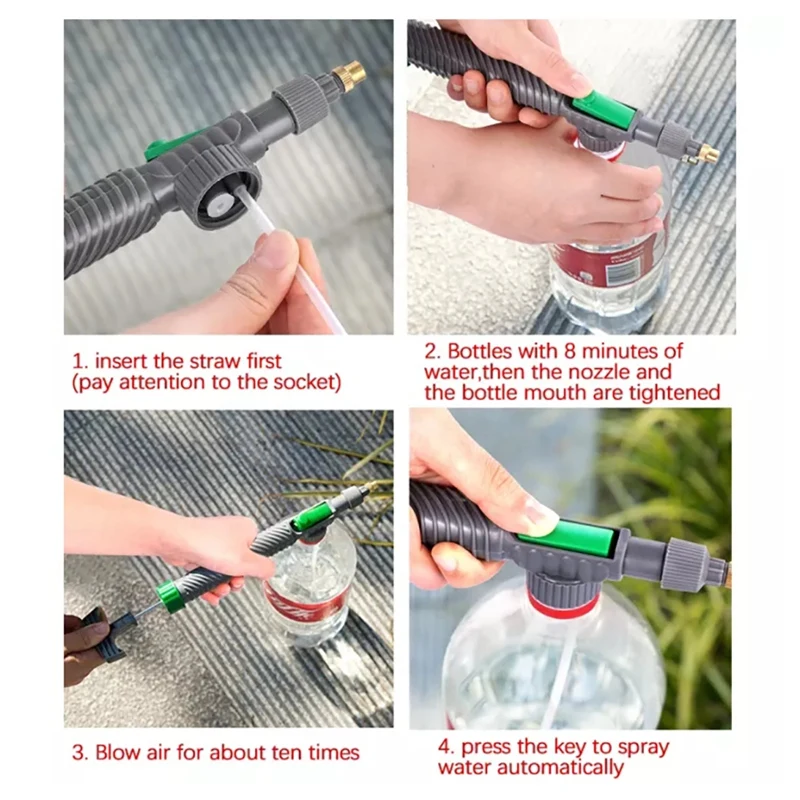 1. insert the straw first
(pay attention to the socket)

2. Bottles with 8 minutes of water,then the nozzle and the bottle mouth are tightened

3. Blow air for about ten times

4. press the key to spray water automatically