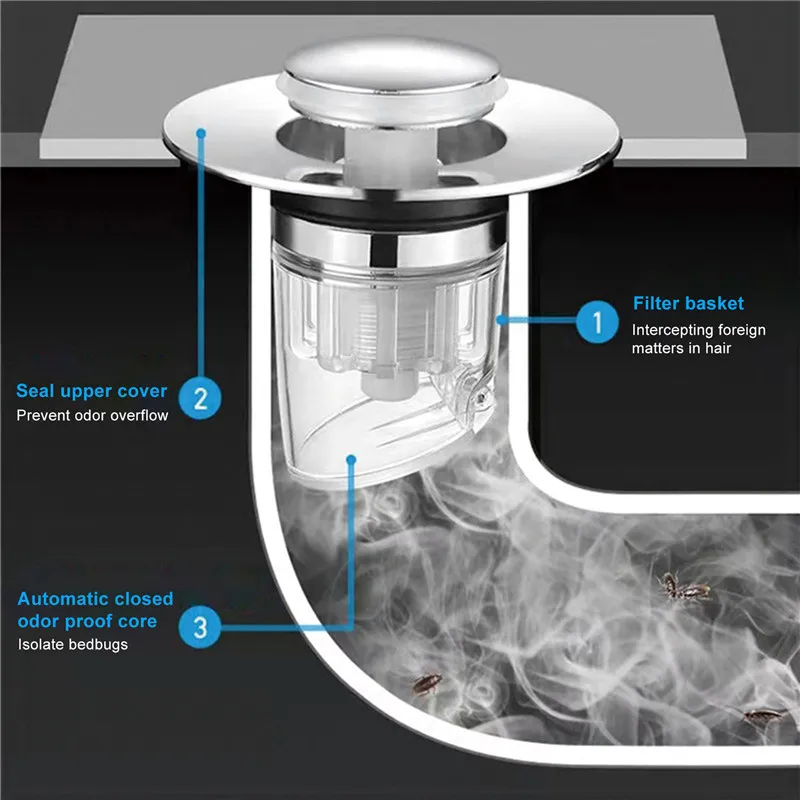 1
Filter basket
Intercepting foreign matters in hair

2
Seal upper cover
Prevent odor overflow

3
Automatic closed odor proof core
Isolate bedbugs