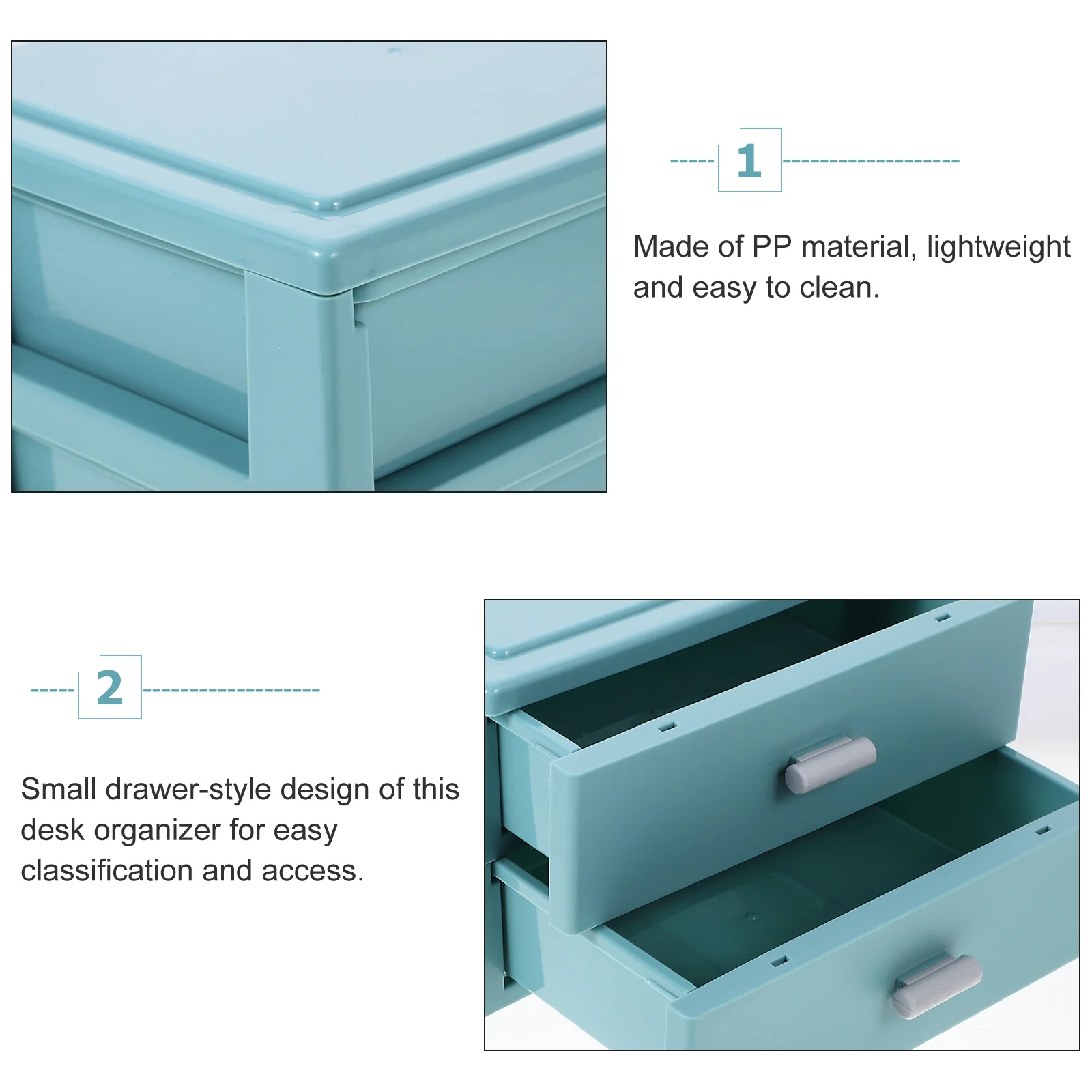 1

Made of PP material, lightweight and easy to clean.

2

Small drawer-style design of this desk organizer for easy classification and access.