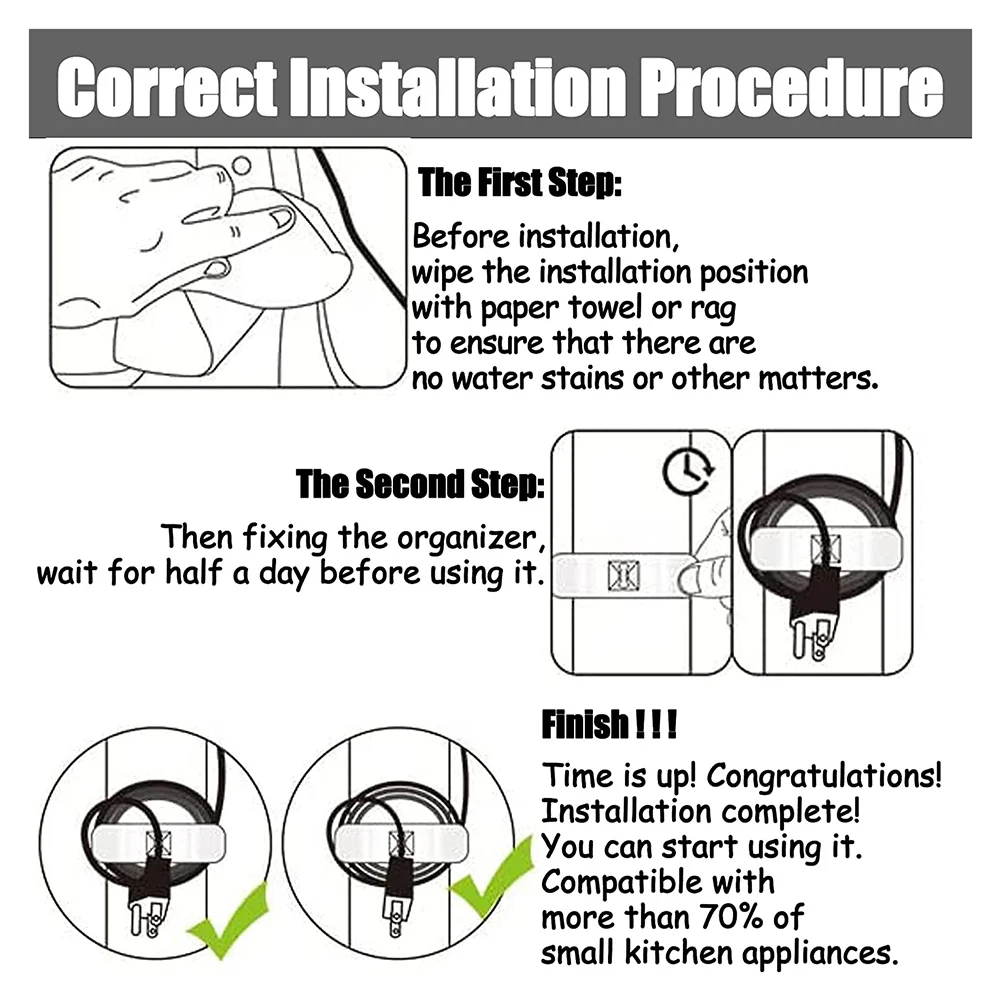 Correct Installation Procedure

The First Step:

Before installation, wipe the installation position with paper towel or rag to ensure that there are no water stains or other matters.

The Second Step:

Then fixing the organizer, wait for half a day before using it.

Finish ! ! !

Time is up! Congratulations! Installation complete! You can start using it. Compatible with more than 70% of small kitchen appliances.