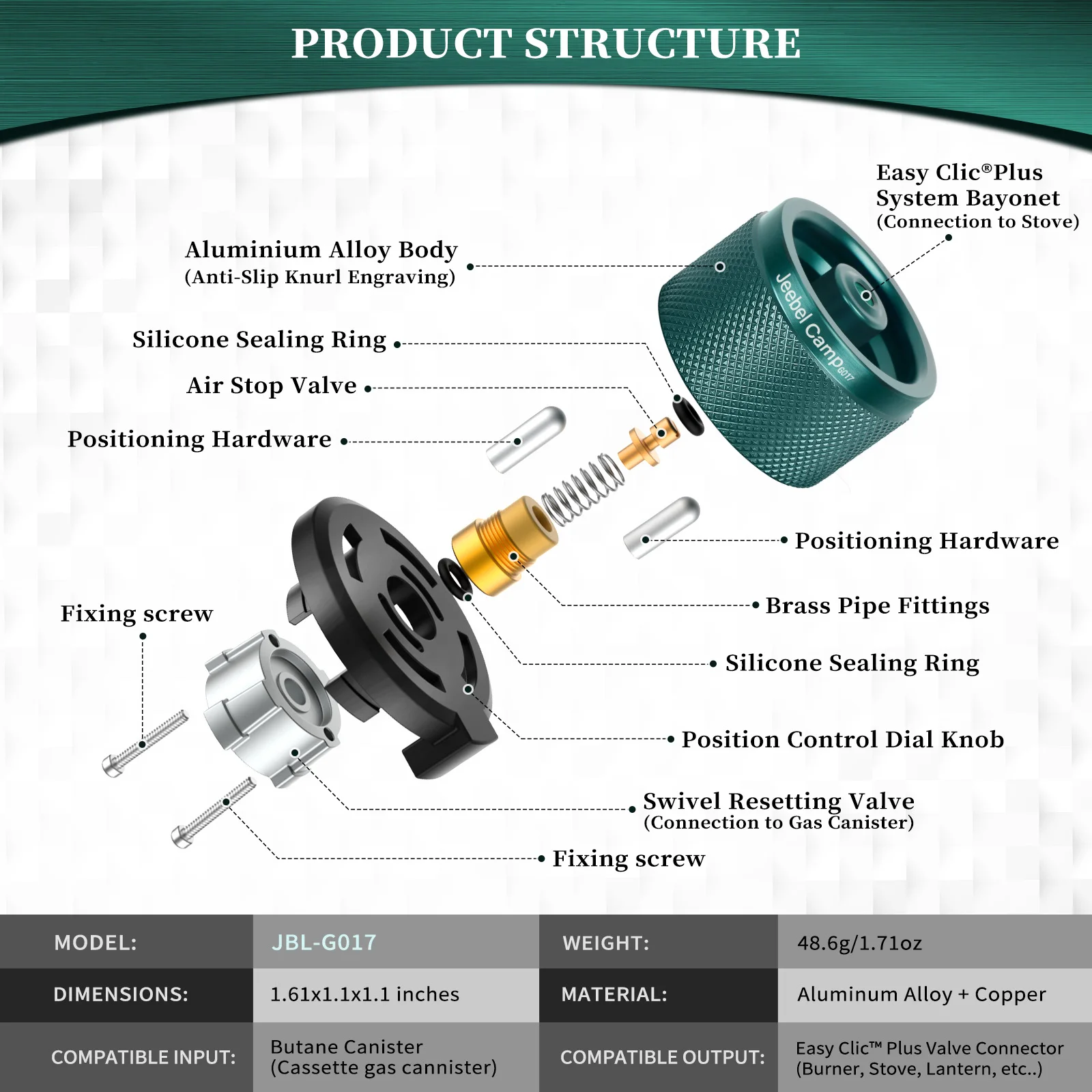 PRODUCT STRUCTURE

Easy Clic®Plus
System Bayonet
(Connection to Stove)

Aluminium Alloy Body
(Anti-Slip Knurl Engraving)

Jeebel Camp G017

Silicone Sealing Ring

Air Stop Valve

Positioning Hardware

Positioning Hardware

Brass Pipe Fittings

Fixing screw

Silicone Sealing Ring

Position Control Dial Knob

Swivel Resetting Valve
(Connection to Gas Canister)

Fixing screw

| MODEL: | JBL-G017 | WEIGHT: | 48.6g/1.71oz |
|---|---|---|---|
| DIMENSIONS: | 1.61x1.1x1.1 inches | MATERIAL: | Aluminum Alloy + Copper |
| COMPATIBLE INPUT: | Butane Canister (Cassette gas cannister) | COMPATIBLE OUTPUT: | Easy Clic™ Plus Valve Connector (Burner, Stove, Lantern, etc..) |