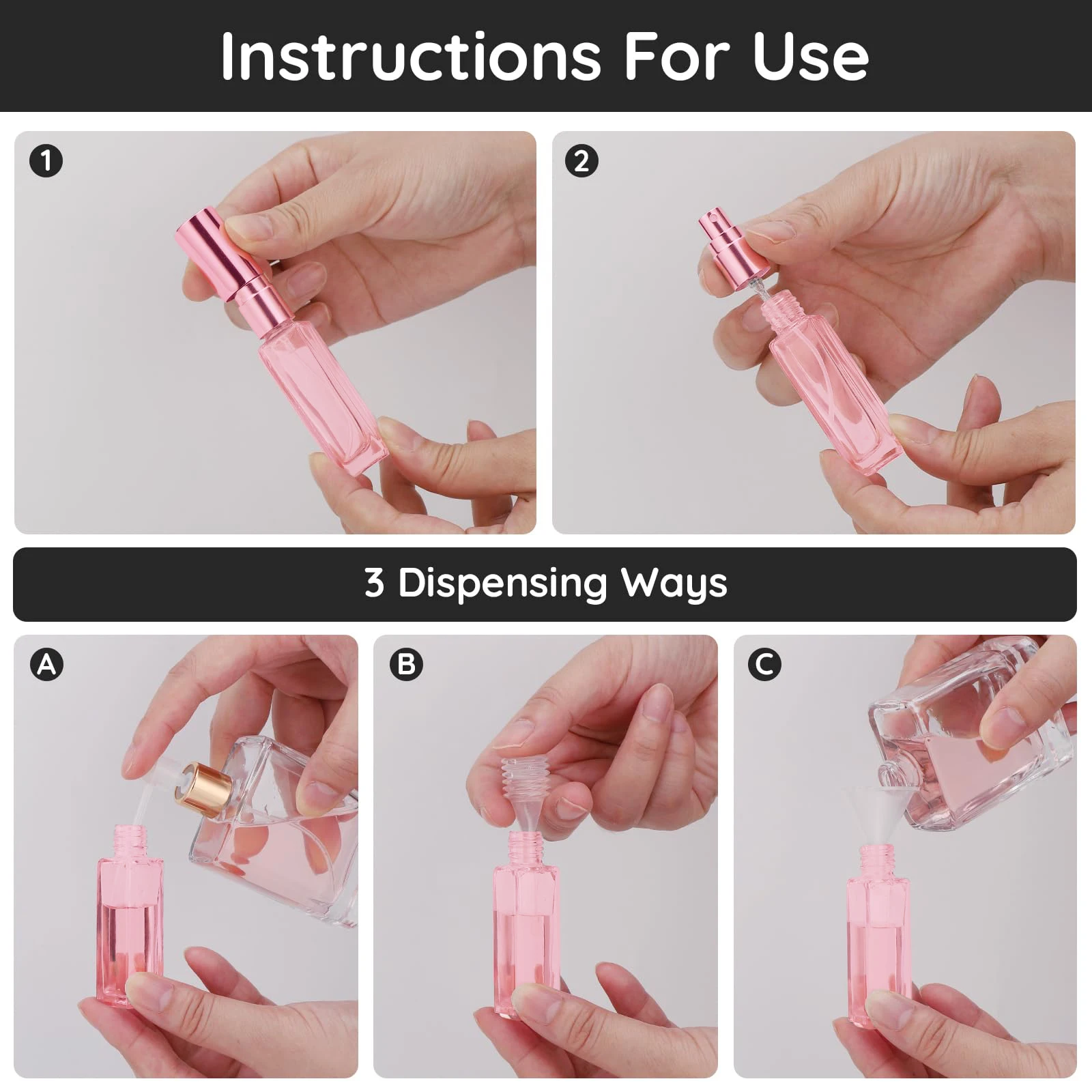 Instructions For Use

1

2

3 Dispensing Ways

A

B

C