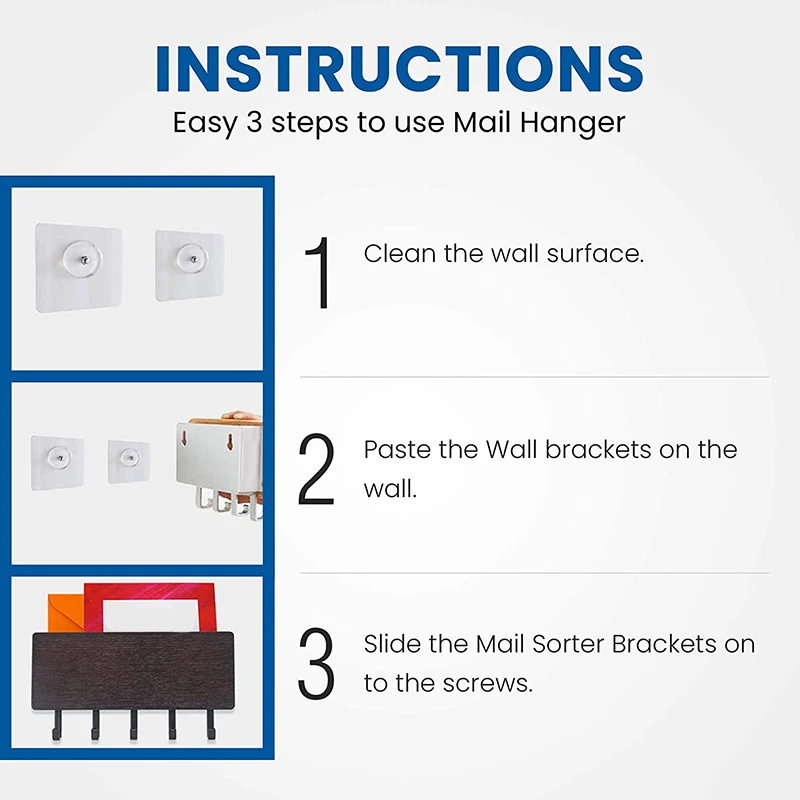 INSTRUCTIONS
Easy 3 steps to use Mail Hanger

1 Clean the wall surface.

2 Paste the Wall brackets on the wall.

3 Slide the Mail Sorter Brackets on to the screws.