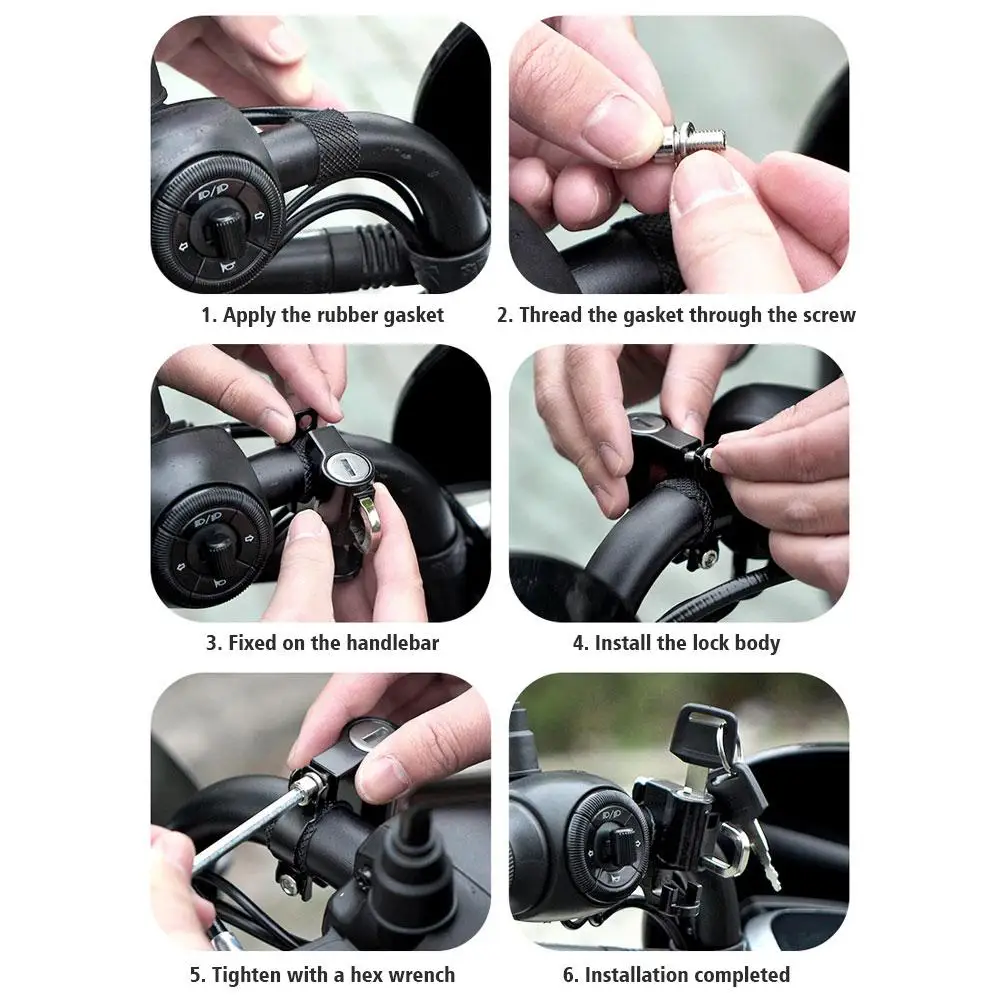 1. Apply the rubber gasket

2. Thread the gasket through the screw

3. Fixed on the handlebar

4. Install the lock body

5. Tighten with a hex wrench

6. Installation completed