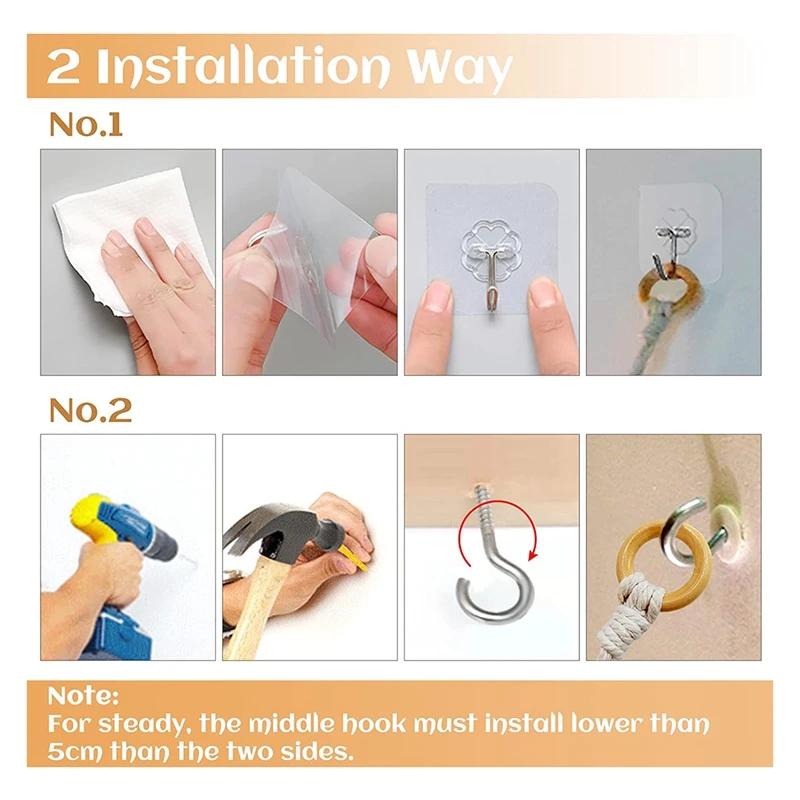 2 Installation Way

No.1

No.2

Note:
For steady, the middle hook must install lower than 5cm than the two sides.