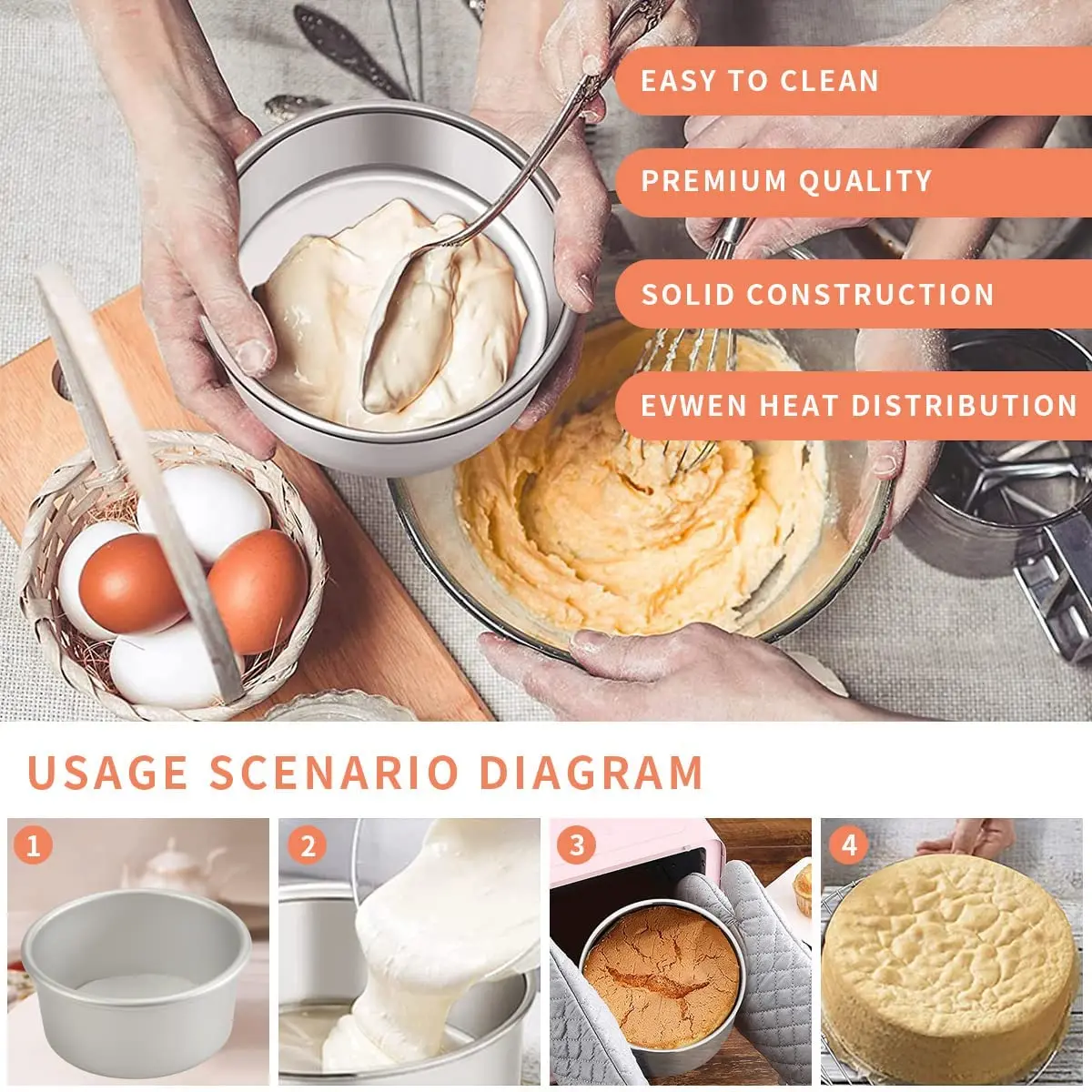 EASY TO CLEAN
PREMIUM QUALITY
SOLID CONSTRUCTION
EVWEN HEAT DISTRIBUTION

USAGE SCENARIO DIAGRAM

1
2
3
4