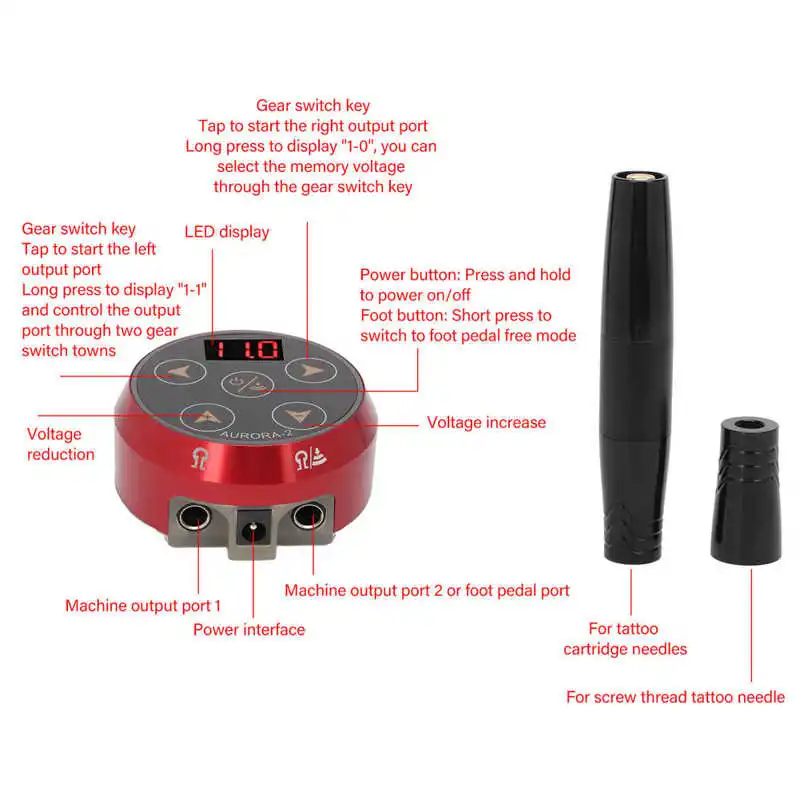 Gear switch key
Tap to start the right output port
Long press to display "1-0", you can select the memory voltage through the gear switch key

Gear switch key
Tap to start the left output port
Long press to display "1-1" and control the output port through two gear switch towns

LED display

Power button: Press and hold to power on/off
Foot button: Short press to switch to foot pedal free mode

11.0

AURORA-2

Voltage reduction

Voltage increase

Machine output port 1

Power interface

Machine output port 2 or foot pedal port

For tattoo cartridge needles

For screw thread tattoo needle