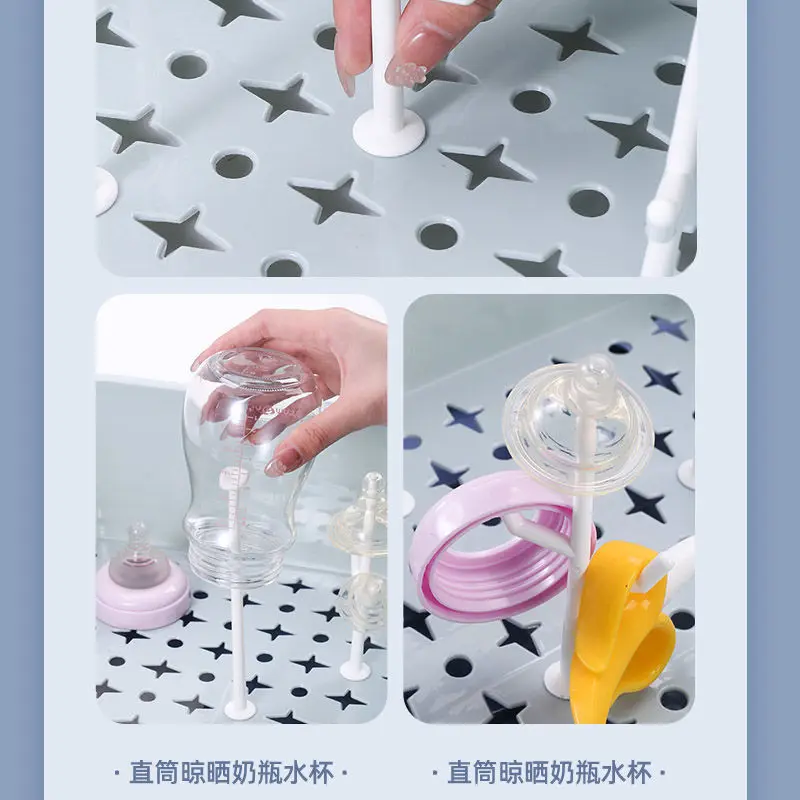 · 直筒晾晒奶瓶水杯 ·

· 直筒晾晒奶瓶水杯 ·