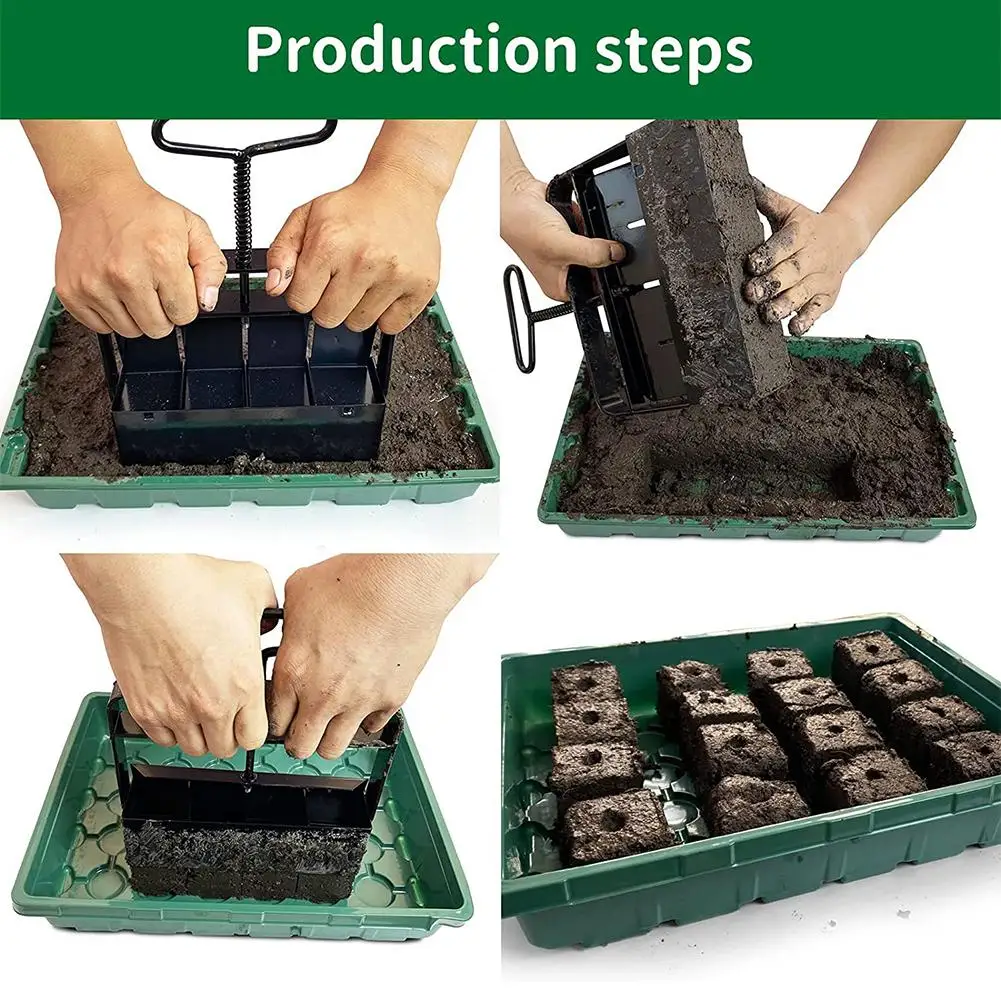 Production steps