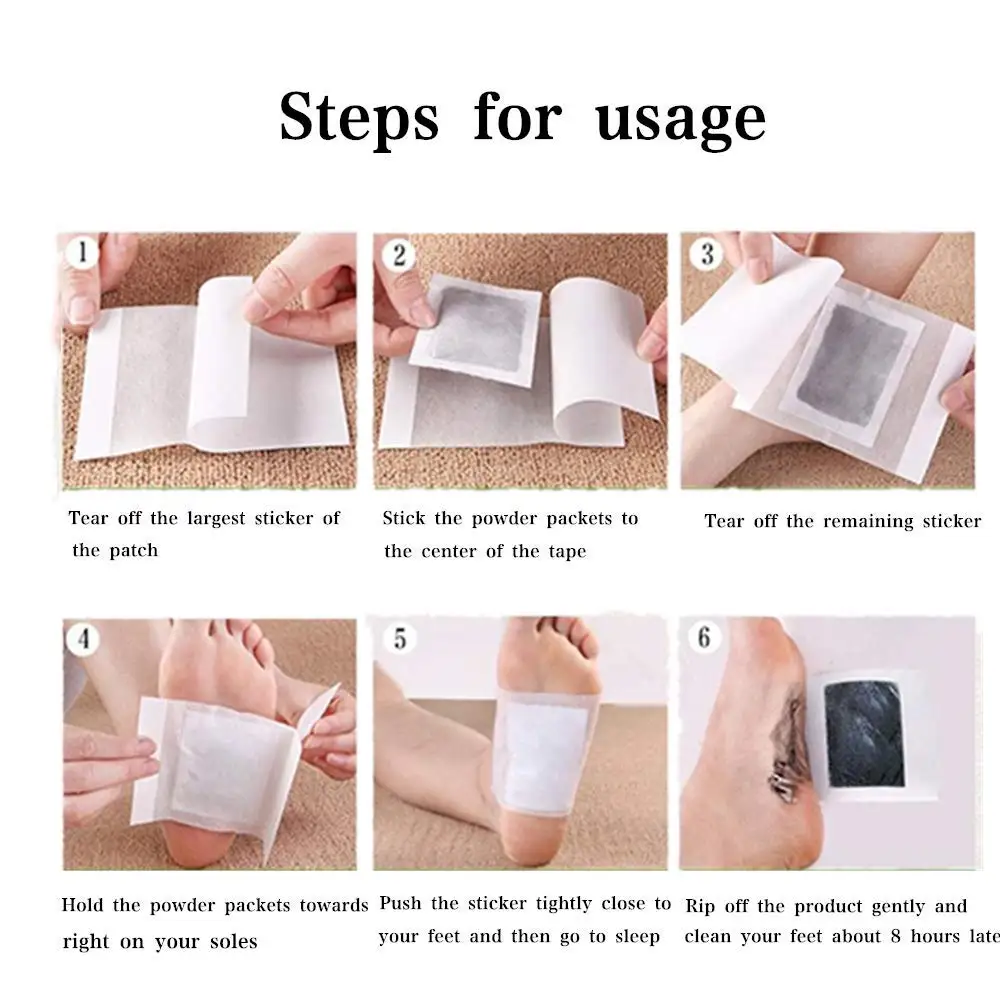 Steps for usage

1

Tear off the largest sticker of the patch

2

Stick the powder packets to the center of the tape

3

Tear off the remaining sticker

4

Hold the powder packets towards right on your soles

5

Push the sticker tightly close to your feet and then go to sleep

6

Rip off the product gently and clean your feet about 8 hours late