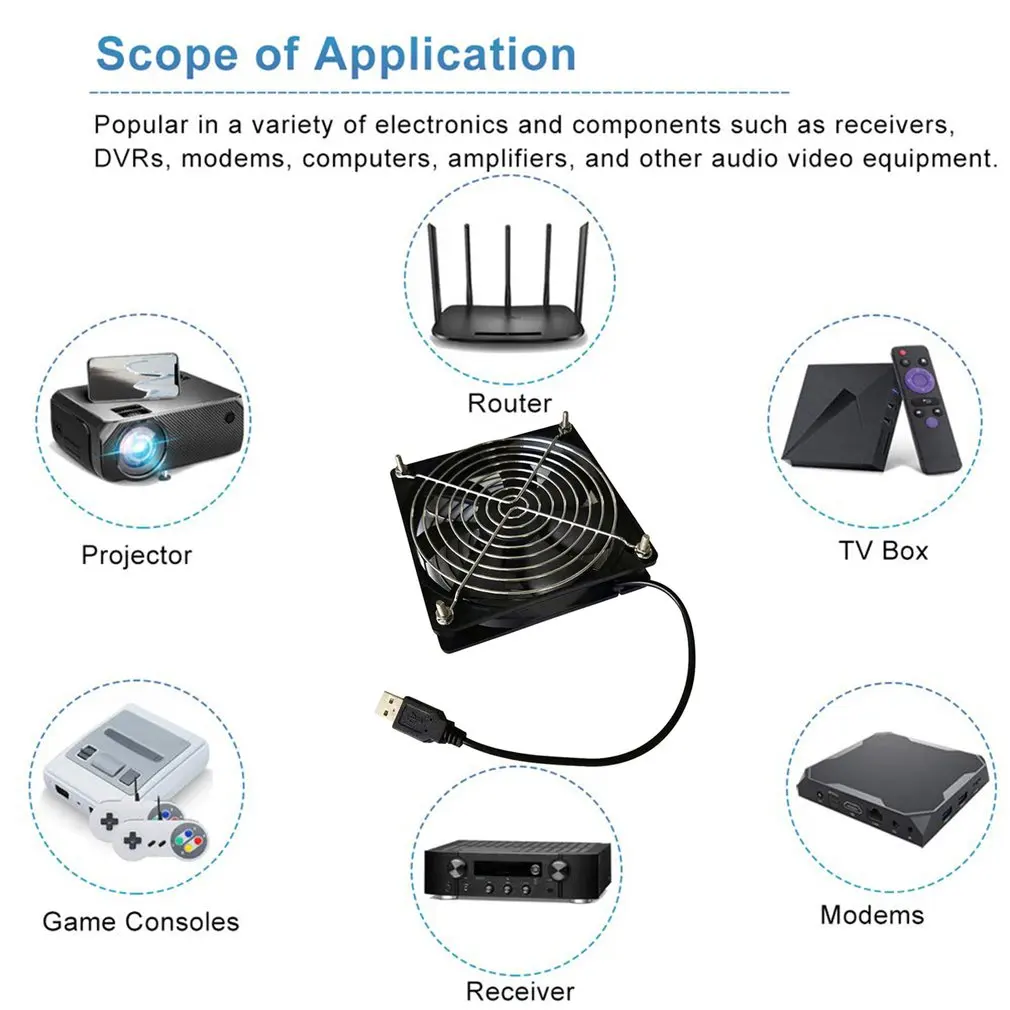 Scope of Application

Popular in a variety of electronics and components such as receivers, DVRs, modems, computers, amplifiers, and other audio video equipment.

Router

Projector

TV Box

Game Consoles

Modems

Receiver