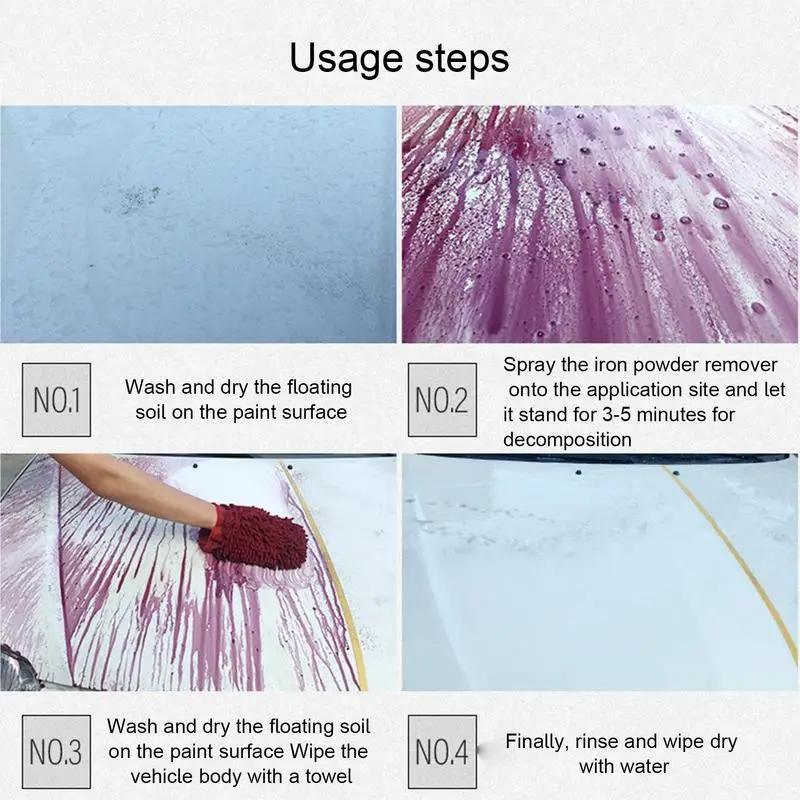 Usage steps

NO.1

Wash and dry the floating soil on the paint surface

NO.2

Spray the iron powder remover onto the application site and let it stand for 3-5 minutes for decomposition

NO.3

Wash and dry the floating soil on the paint surface Wipe the vehicle body with a towel

NO.4

Finally, rinse and wipe dry with water