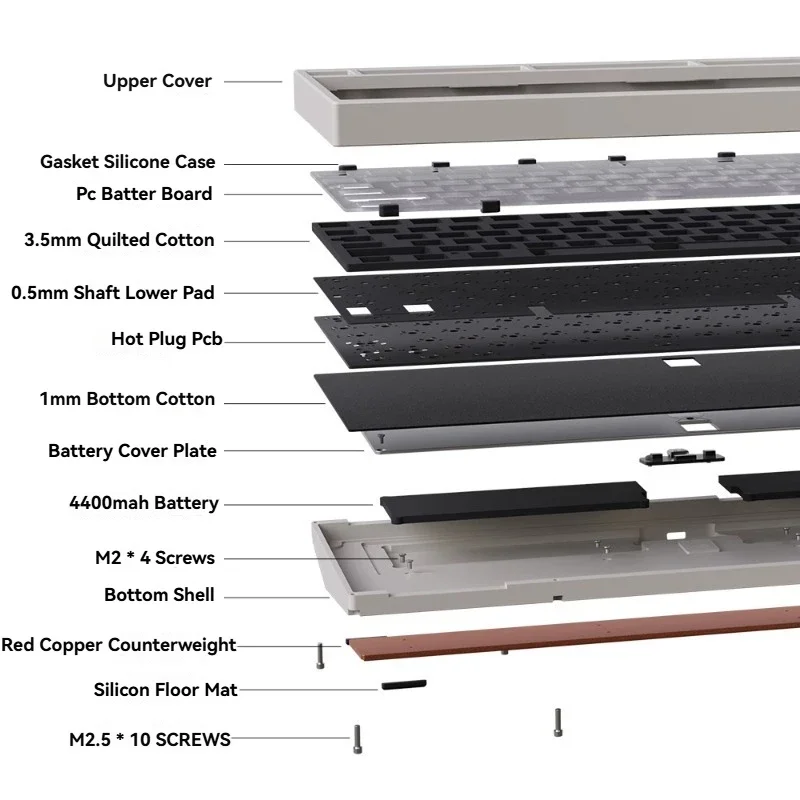 Upper Cover

Gasket Silicone Case

Pc Batter Board

3.5mm Quilted Cotton

0.5mm Shaft Lower Pad

Hot Plug Pcb

1mm Bottom Cotton

Battery Cover Plate

4400mah Battery

M2 * 4 Screws

Bottom Shell

Red Copper Counterweight

Silicon Floor Mat

M2.5 * 10 SCREWS