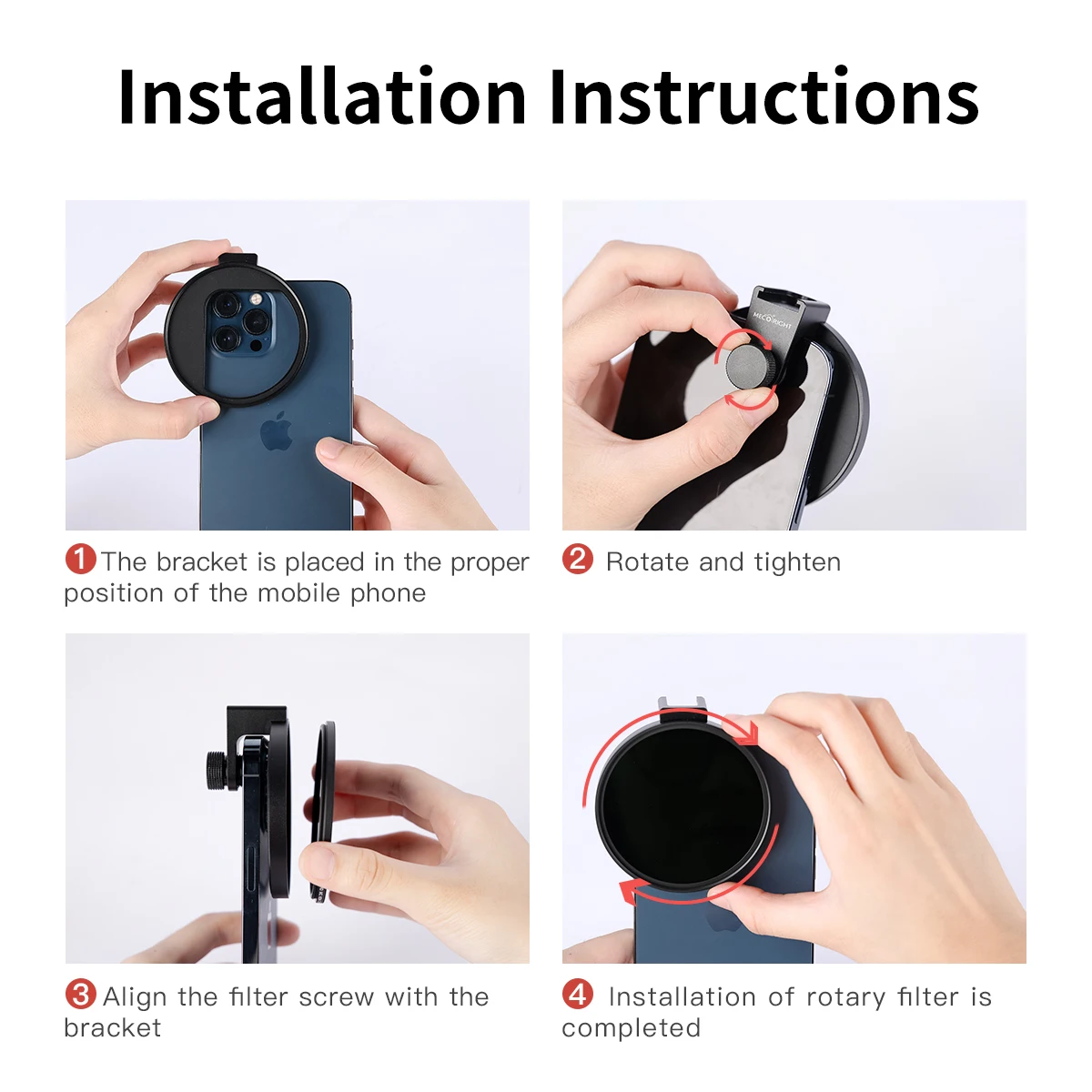 Installation Instructions

MECO RIGHT

1 The bracket is placed in the proper position of the mobile phone

2 Rotate and tighten

3 Align the filter screw with the bracket

4 Installation of rotary filter is completed