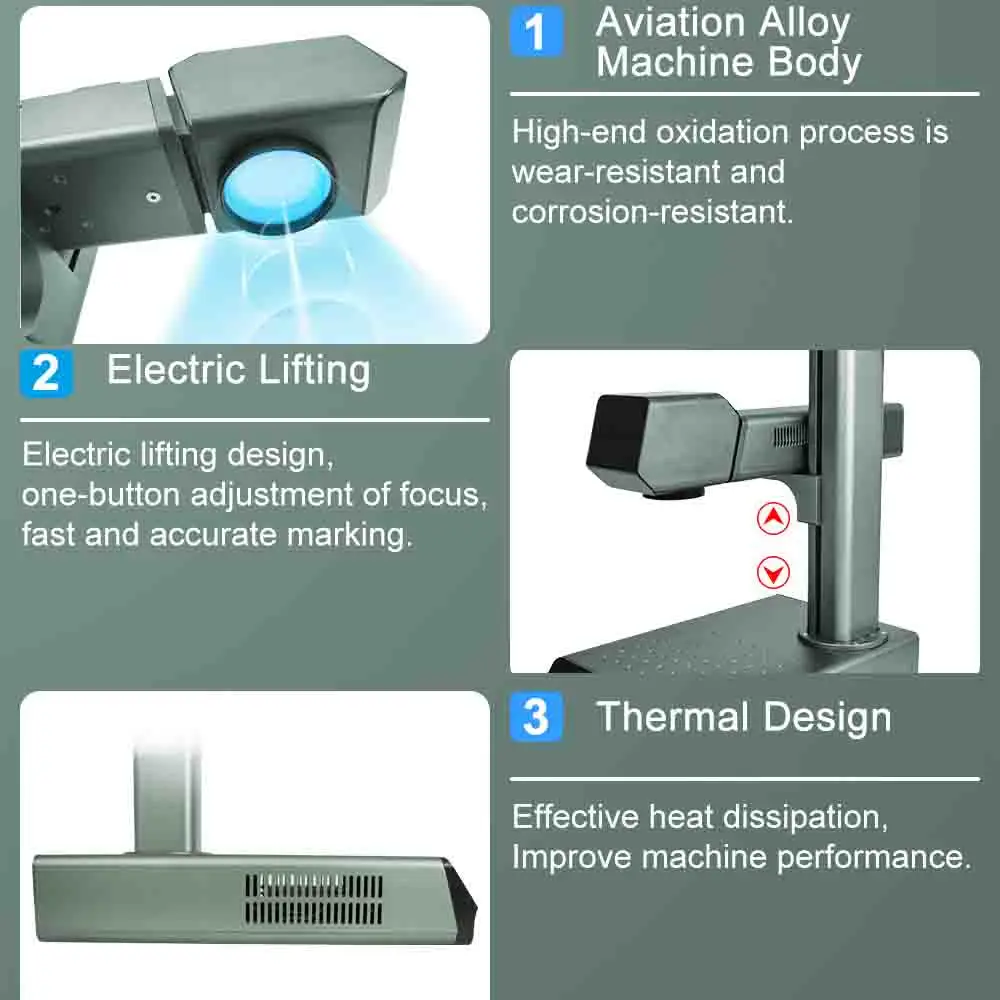 1 Aviation Alloy Machine Body

High-end oxidation process is wear-resistant and corrosion-resistant.

2 Electric Lifting

Electric lifting design, one-button adjustment of focus, fast and accurate marking.

3 Thermal Design

Effective heat dissipation, Improve machine performance.