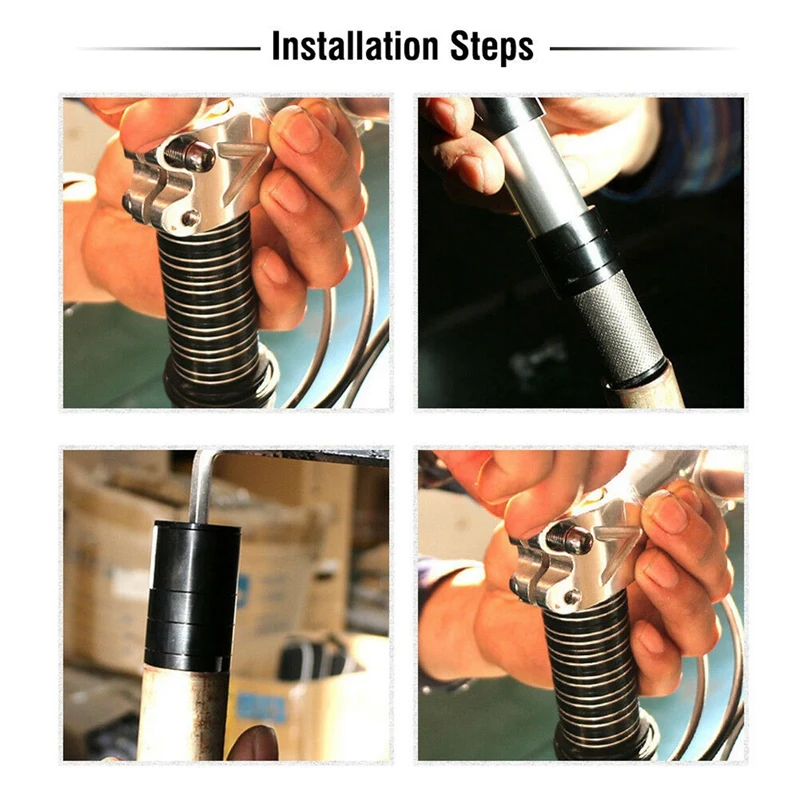 Installation Steps