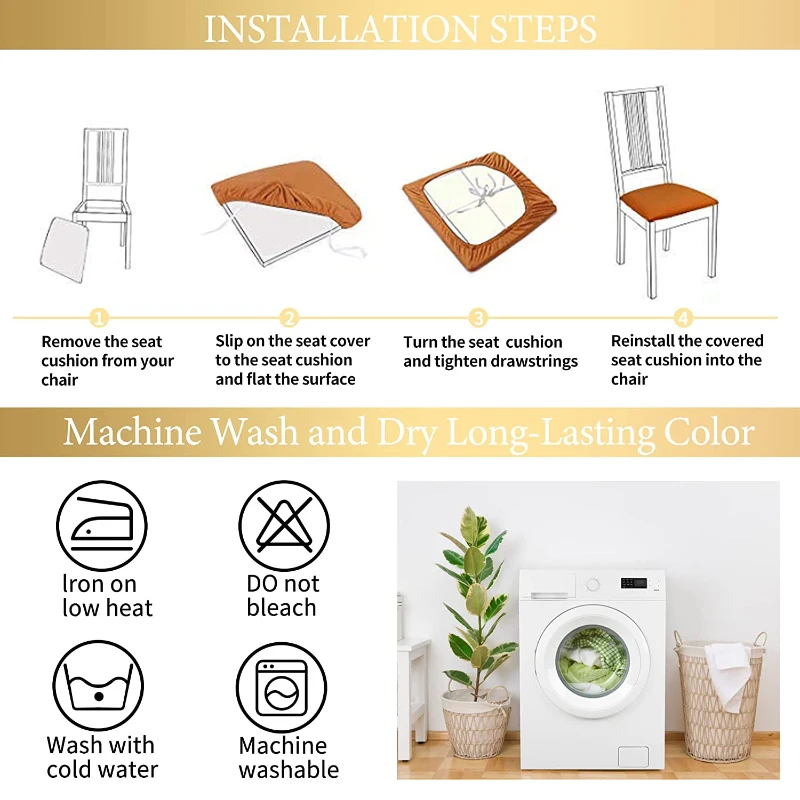 INSTALLATION STEPS

1
Remove the seat cushion from your chair

2
Slip on the seat cover to the seat cushion and flat the surface

3
Turn the seat cushion and tighten drawstrings

4
Reinstall the covered seat cushion into the chair

Machine Wash and Dry Long-Lasting Color

Iron on low heat

DO not bleach

Wash with cold water

Machine washable