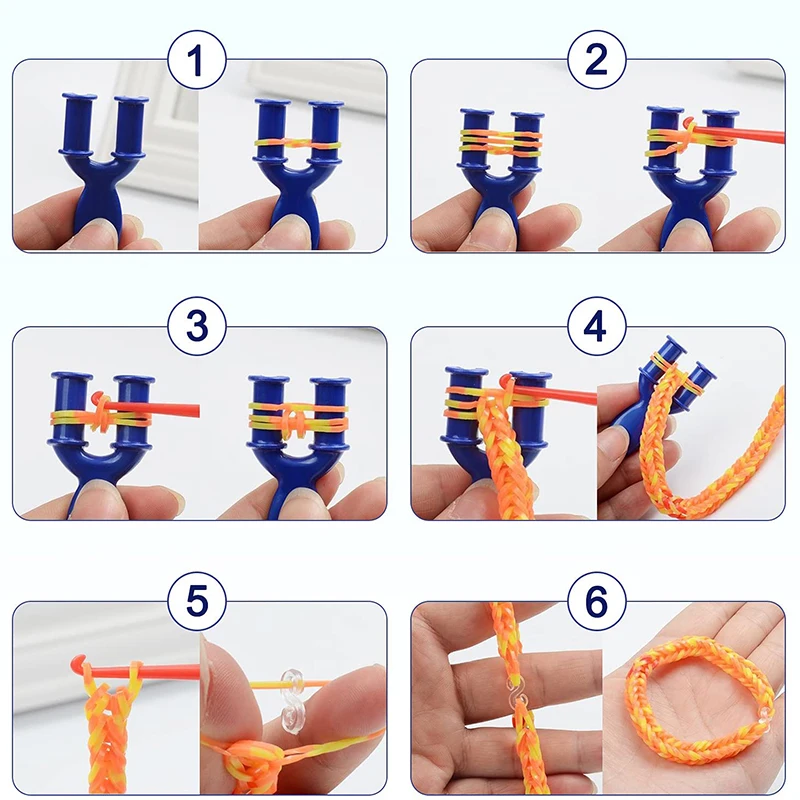 1

2

3

4

5

6