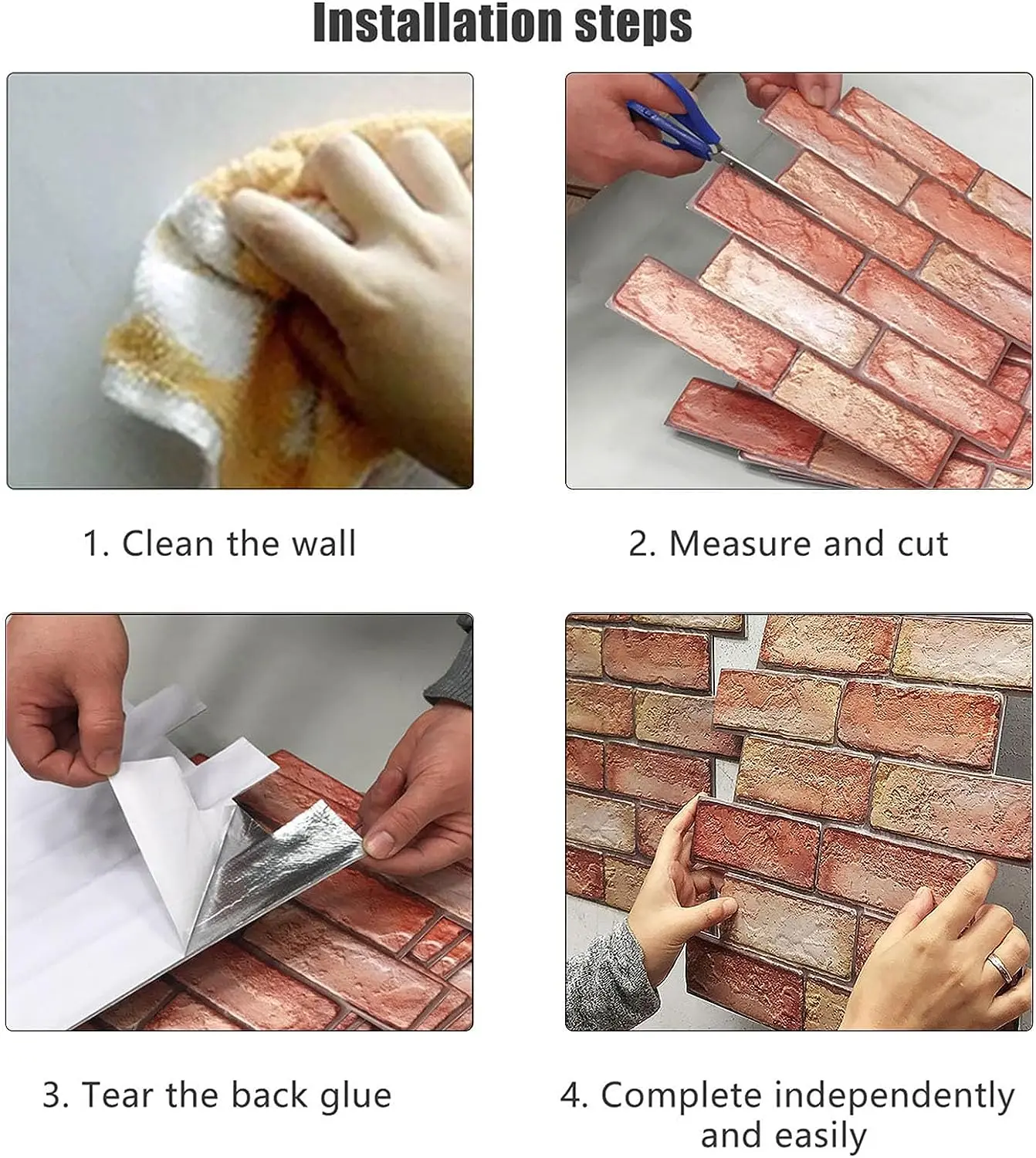 Installation steps

1. Clean the wall

2. Measure and cut

3. Tear the back glue

4. Complete independently and easily