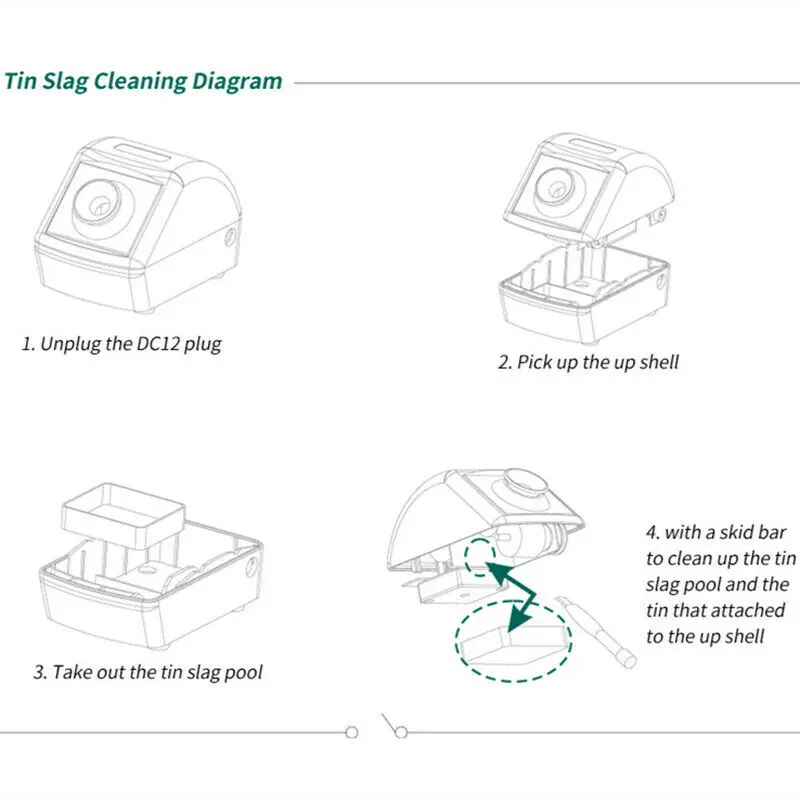 Tin Slag Cleaning Diagram

1. Unplug the DC12 plug

2. Pick up the up shell

3. Take out the tin slag pool

4. with a skid bar to clean up the tin slag pool and the tin that attached to the up shell