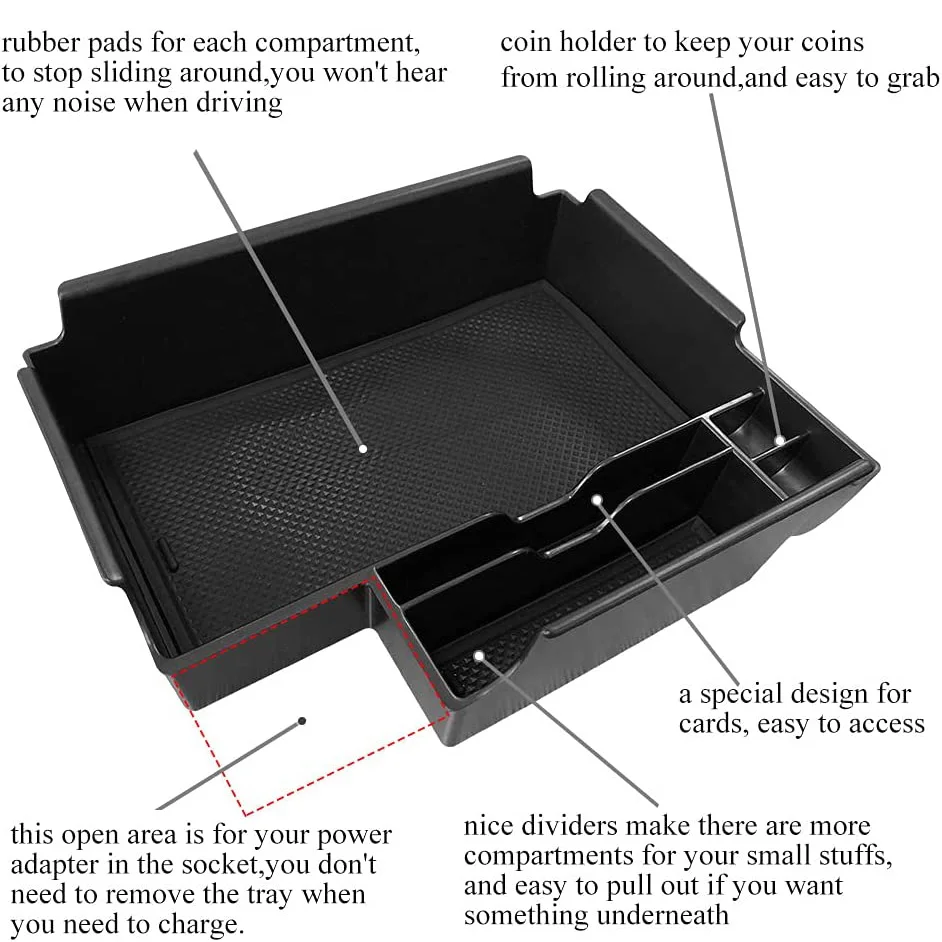 rubber pads for each compartment, to stop sliding around,you won't hear any noise when driving

coin holder to keep your coins from rolling around,and easy to grab

a special design for cards, easy to access

this open area is for your power adapter in the socket,you don't need to remove the tray when you need to charge.

nice dividers make there are more compartments for your small stuffs, and easy to pull out if you want something underneath