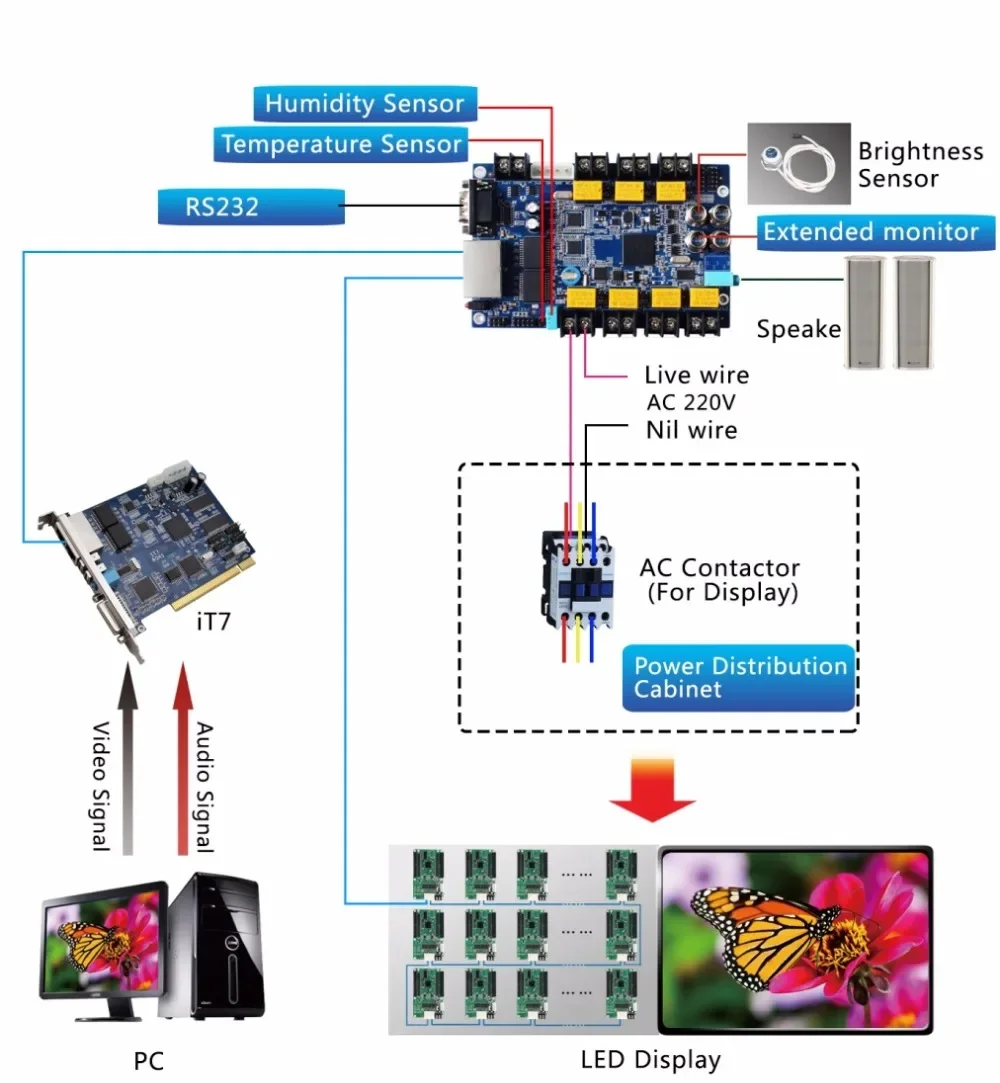 Humidity Sensor

Temperature Sensor

RS232

Brightness Sensor

Extended monitor

Speake

Live wire
AC 220V
Nil wire

AC Contactor (For Display)

Power Distribution Cabinet

iT7

Video Signal

Audio Signal

PC

LED Display