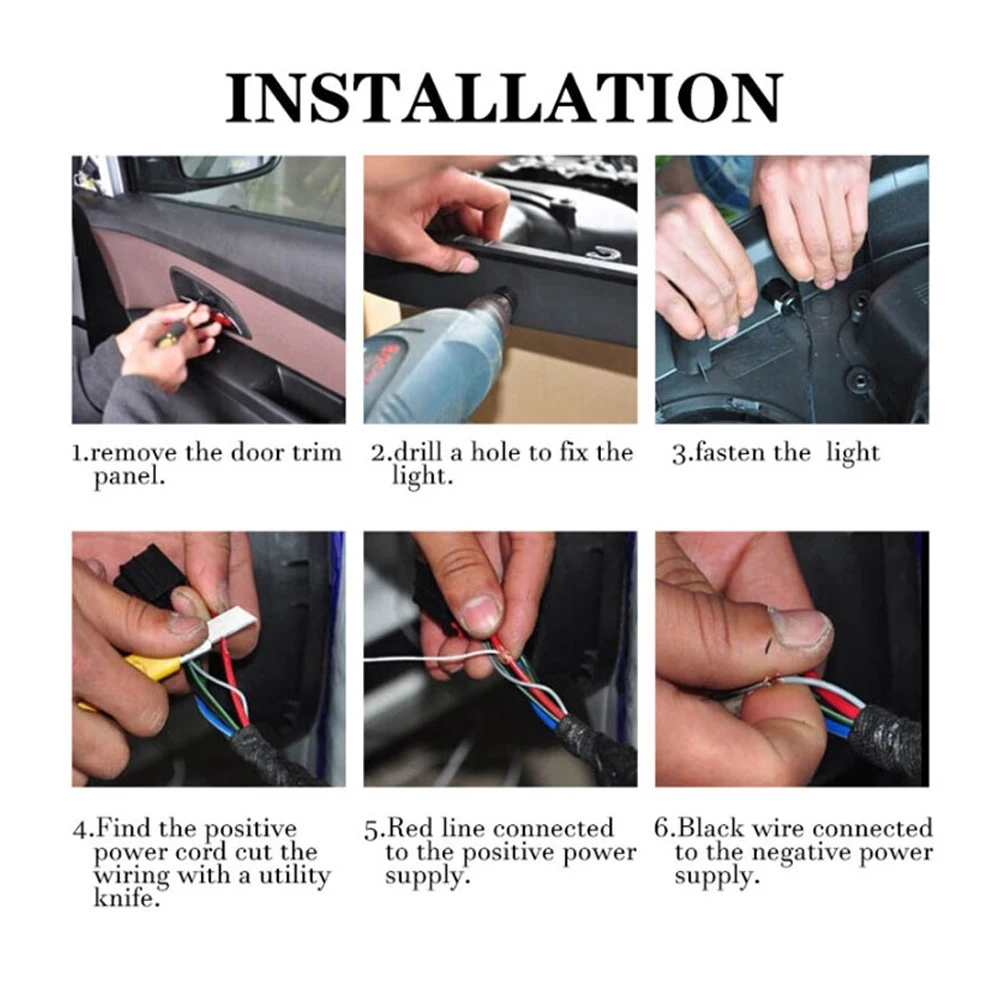 INSTALLATION

1.remove the door trim panel.

2.drill a hole to fix the light.

3.fasten the light

4.Find the positive power cord cut the wiring with a utility knife.

5.Red line connected to the positive power supply.

6.Black wire connected to the negative power supply.