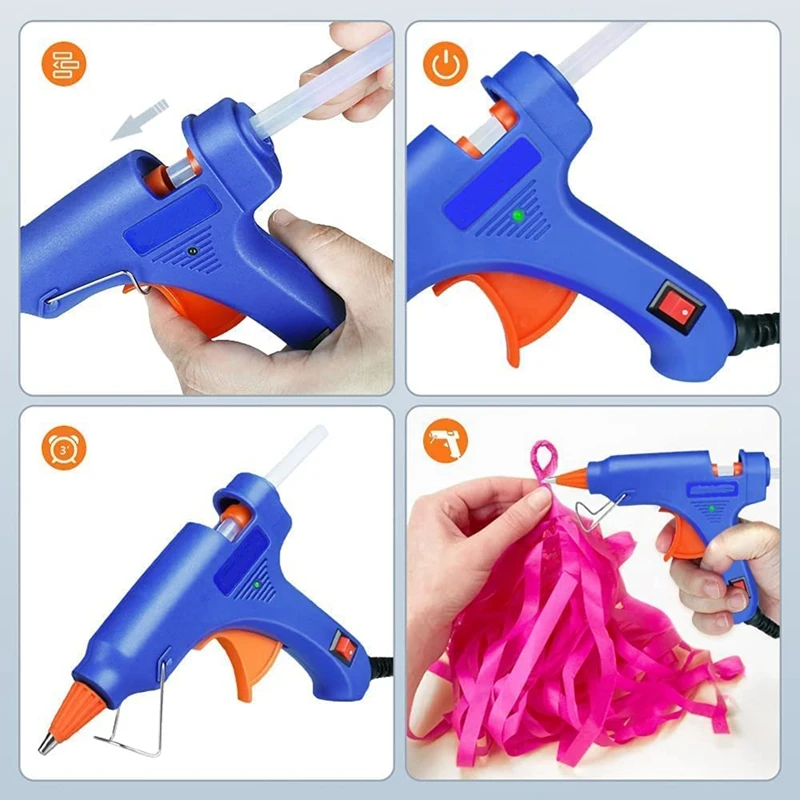 3'