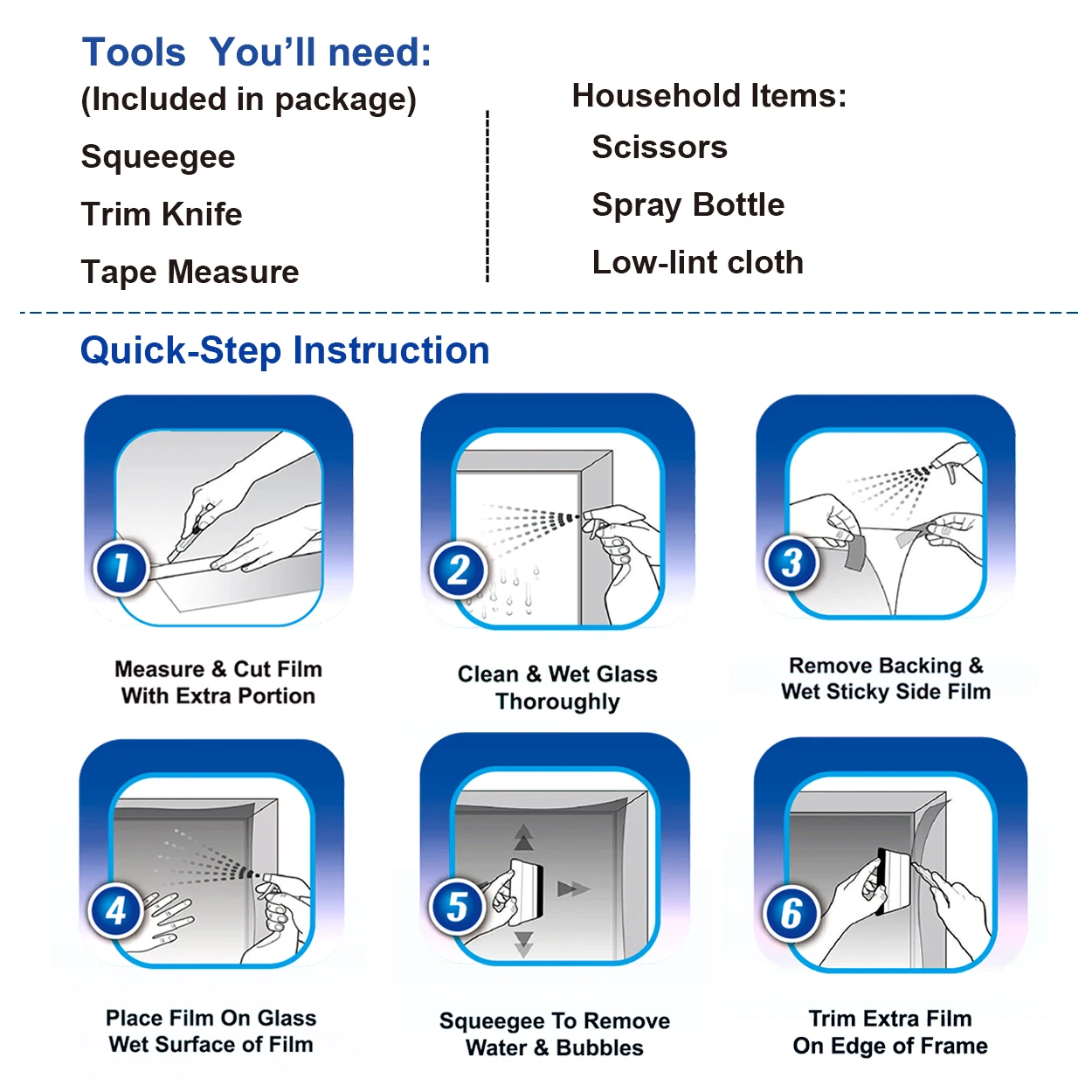 Tools You'll need:
(Included in package)
Squeegee
Trim Knife
Tape Measure

Household Items:
Scissors
Spray Bottle
Low-lint cloth

Quick-Step Instruction

1
Measure & Cut Film With Extra Portion

2
Clean & Wet Glass Thoroughly

3
Remove Backing & Wet Sticky Side Film

4
Place Film On Glass Wet Surface of Film

5
Squeegee To Remove Water & Bubbles

6
Trim Extra Film On Edge of Frame