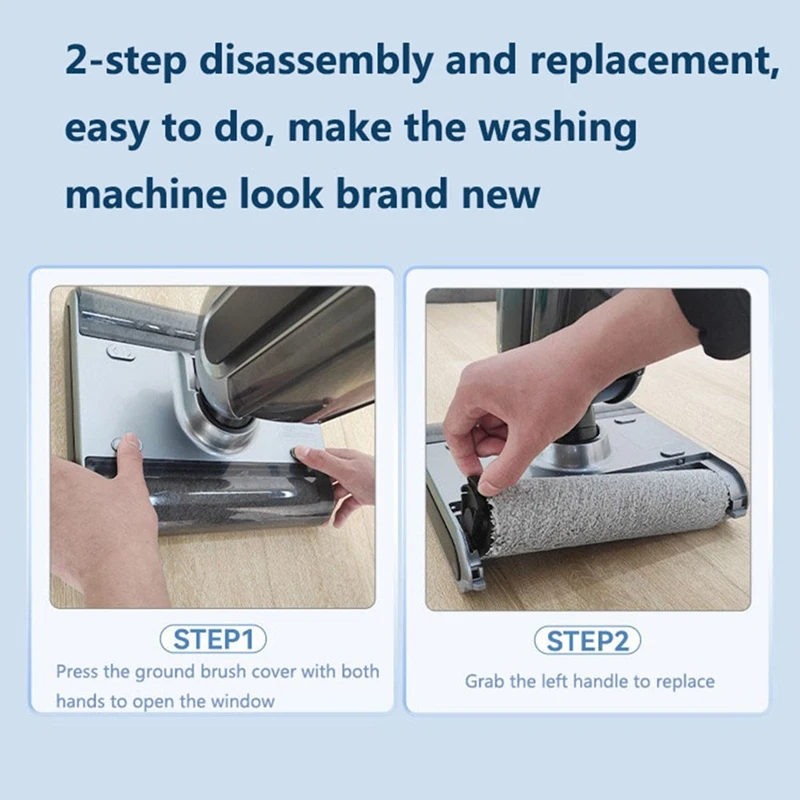 2-step disassembly and replacement, easy to do, make the washing machine look brand new

STEP1
Press the ground brush cover with both hands to open the window

STEP2
Grab the left handle to replace