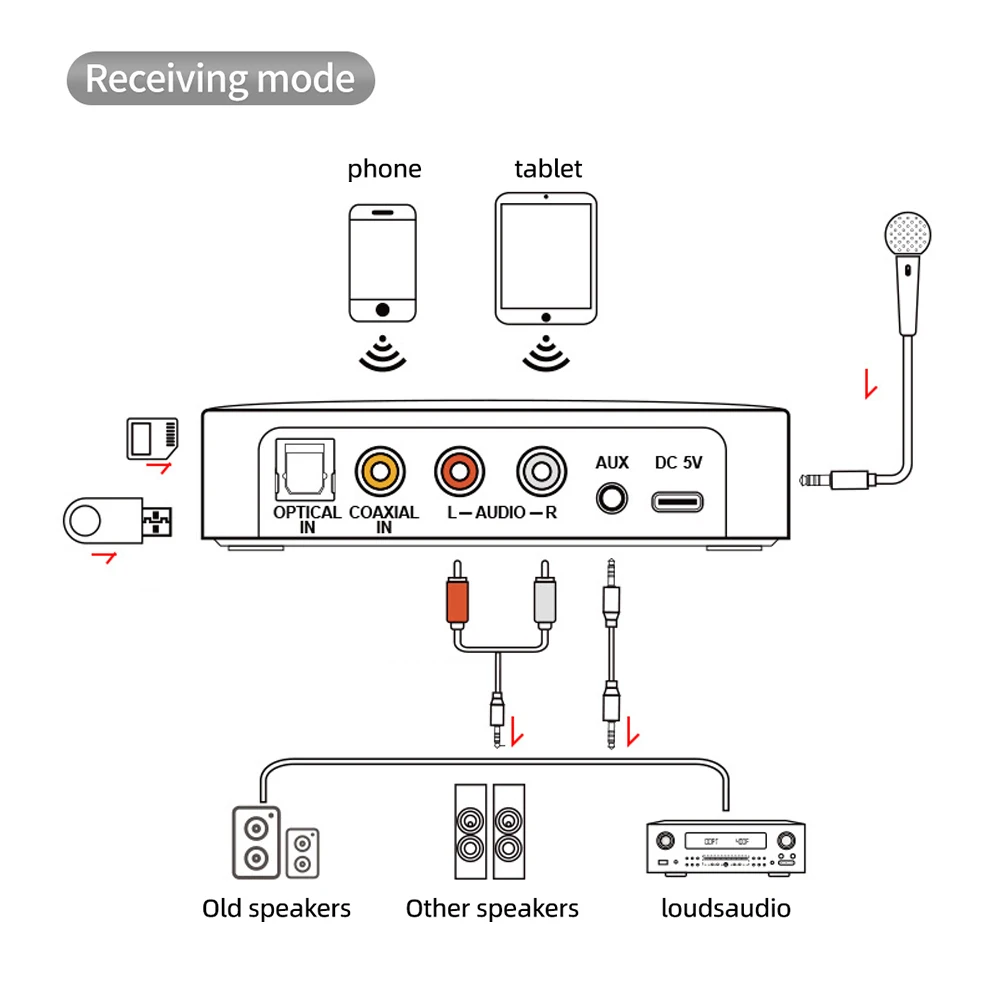 Receiving mode

phone

tablet

OPTICAL IN

COAXIAL IN

L — AUDIO — R

AUX

DC 5V

Old speakers

Other speakers

loudsaudio