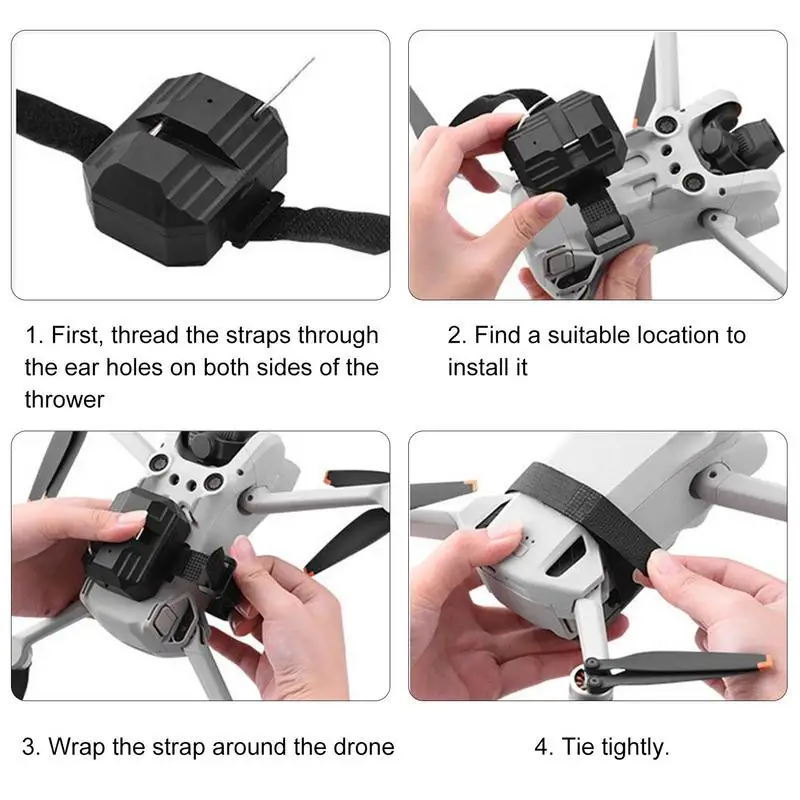 1. First, thread the straps through the ear holes on both sides of the thrower

2. Find a suitable location to install it

3. Wrap the strap around the drone

4. Tie tightly.