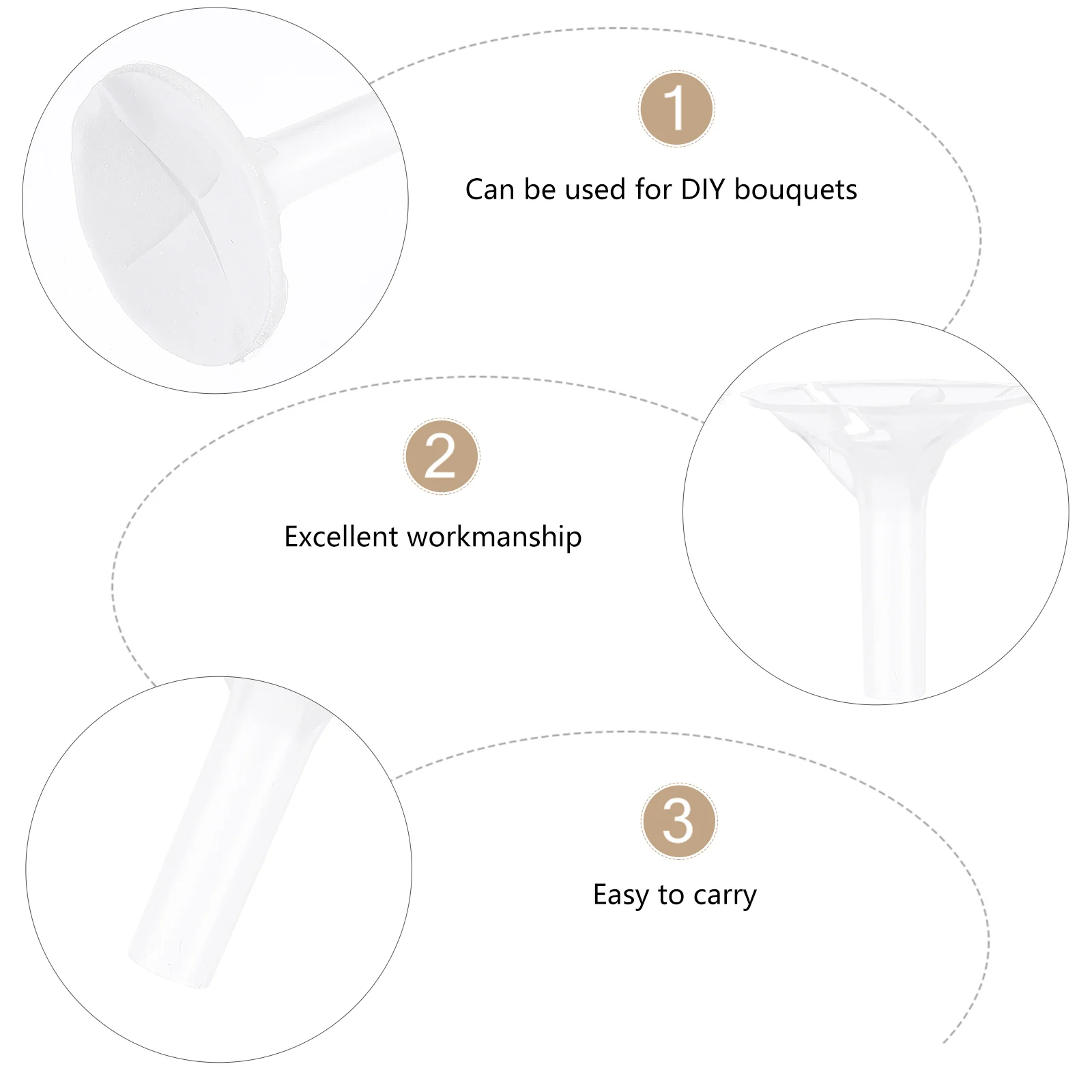 1

Can be used for DIY bouquets

2

Excellent workmanship

3

Easy to carry