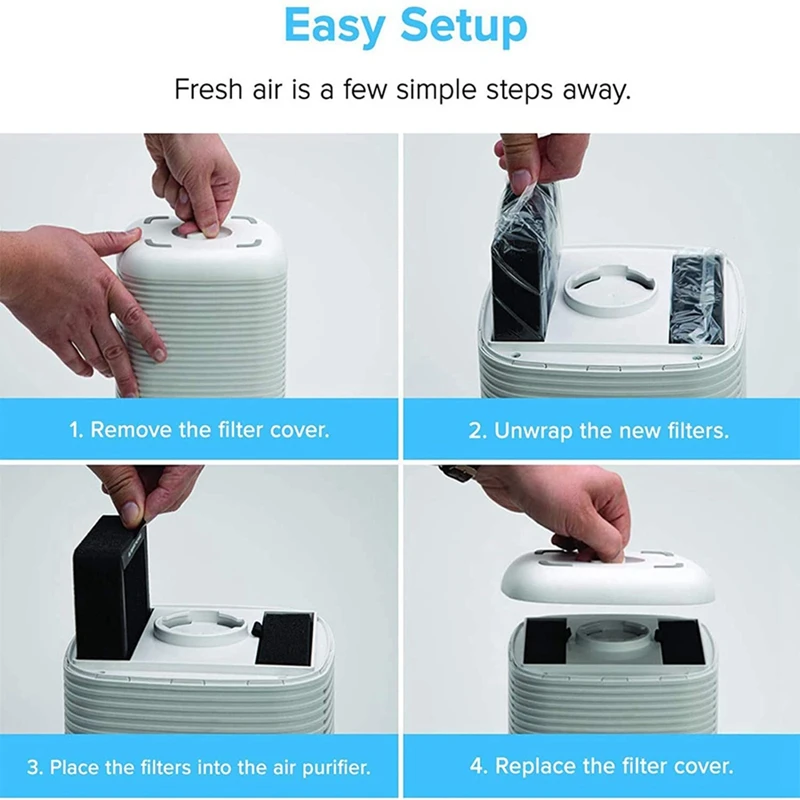 Easy Setup

Fresh air is a few simple steps away.

1. Remove the filter cover.

2. Unwrap the new filters.

3. Place the filters into the air purifier.

4. Replace the filter cover.