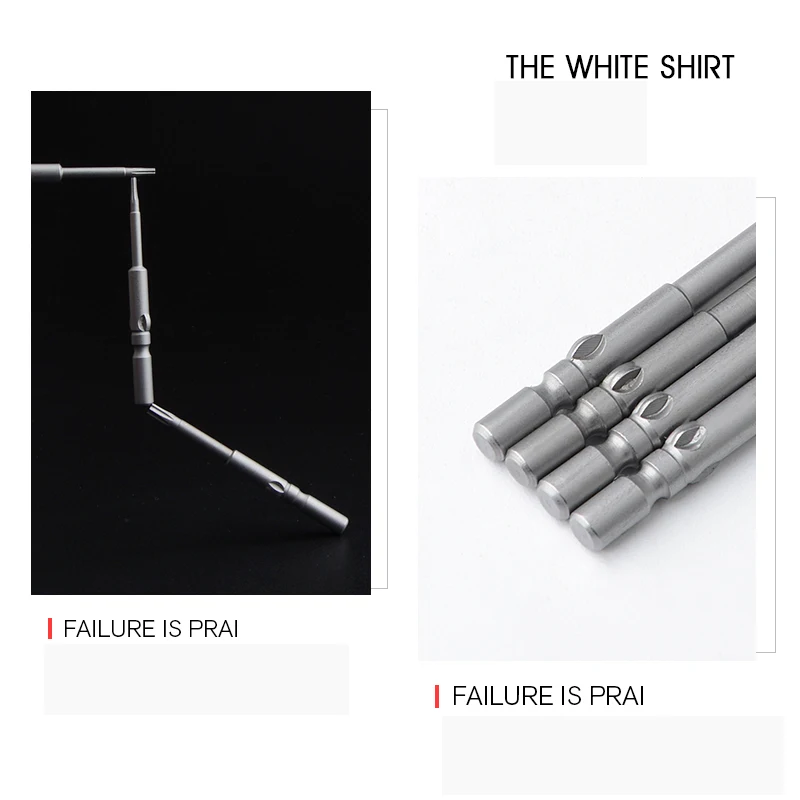 THE WHITE SHIRT

FAILURE IS PRAI

FAILURE IS PRAI