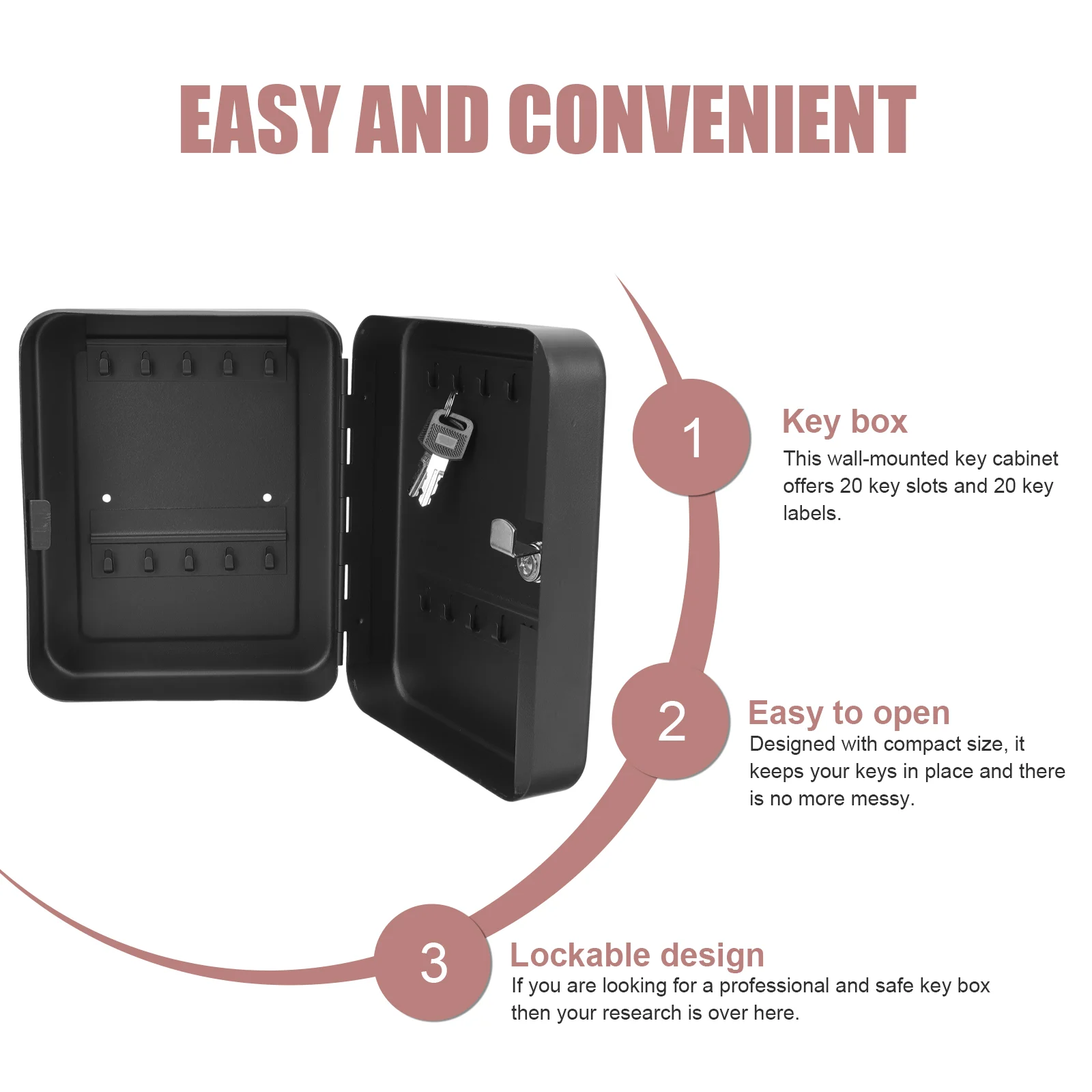 EASY AND CONVENIENT

1

Key box

This wall-mounted key cabinet offers 20 key slots and 20 key labels.

2

Easy to open

Designed with compact size, it keeps your keys in place and there is no more messy.

3

Lockable design

If you are looking for a professional and safe key box then your research is over here.