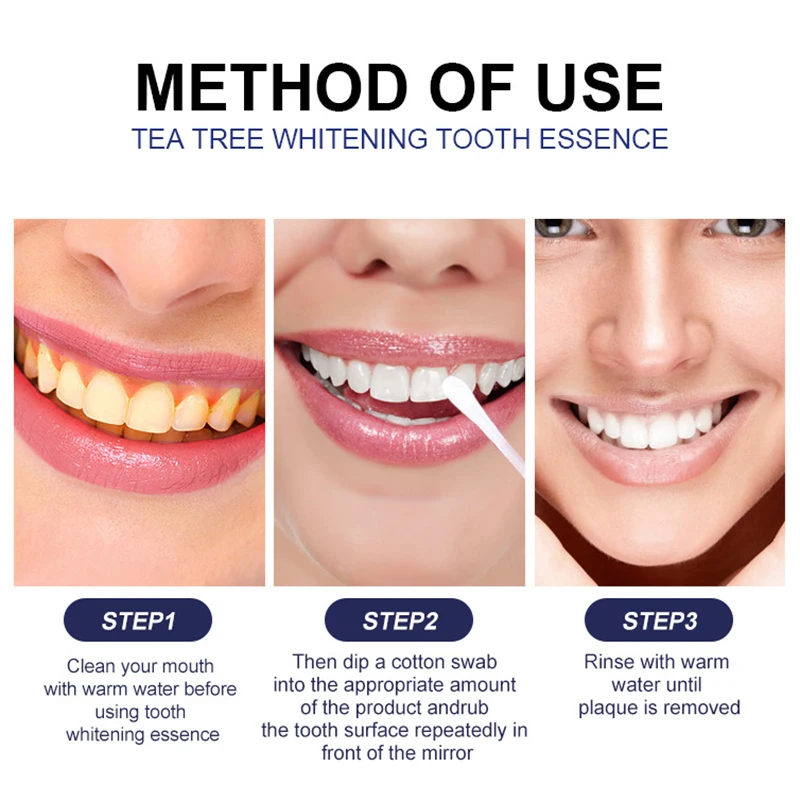 METHOD OF USE
TEA TREE WHITENING TOOTH ESSENCE

STEP1
Clean your mouth with warm water before using tooth whitening essence

STEP2
Then dip a cotton swab into the appropriate amount of the product andrub the tooth surface repeatedly in front of the mirror

STEP3
Rinse with warm water until plaque is removed