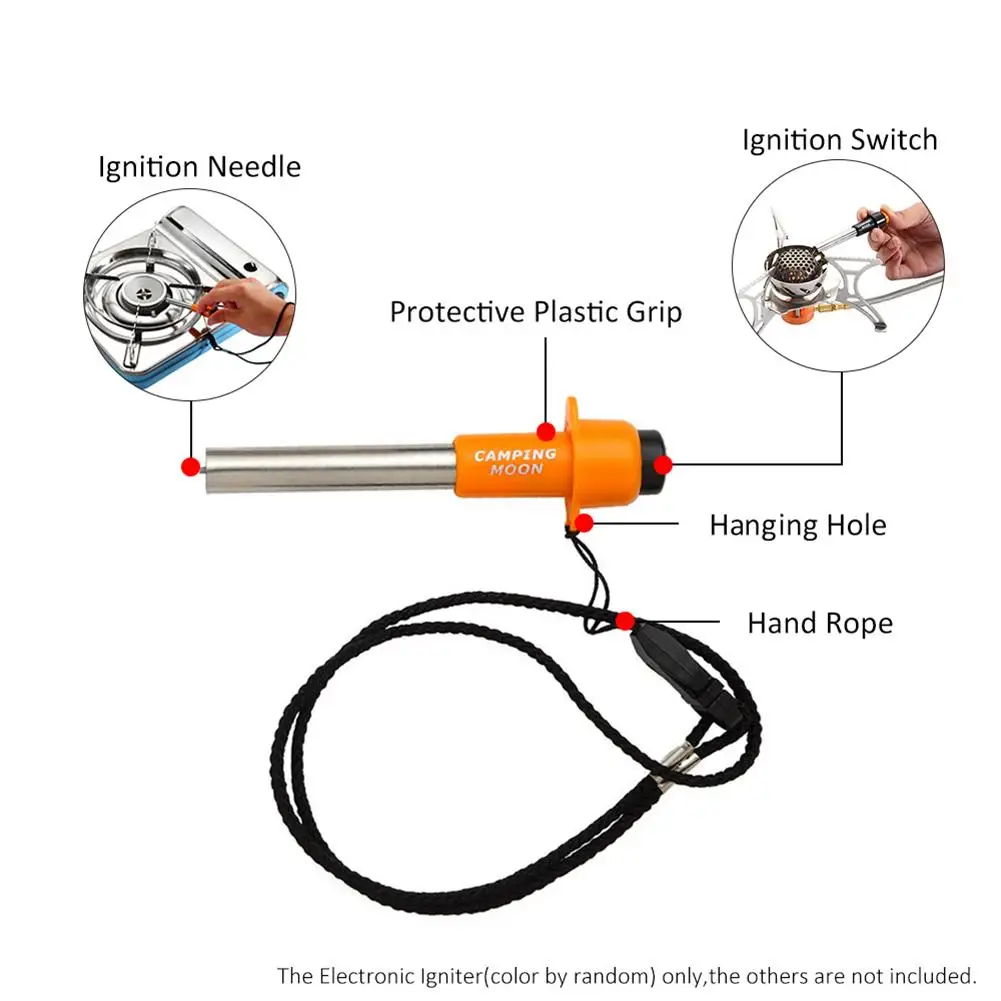 Ignition Needle

Ignition Switch

Protective Plastic Grip

CAMPING MOON

Hanging Hole

Hand Rope

The Electronic Igniter(color by random) only,the others are not included.