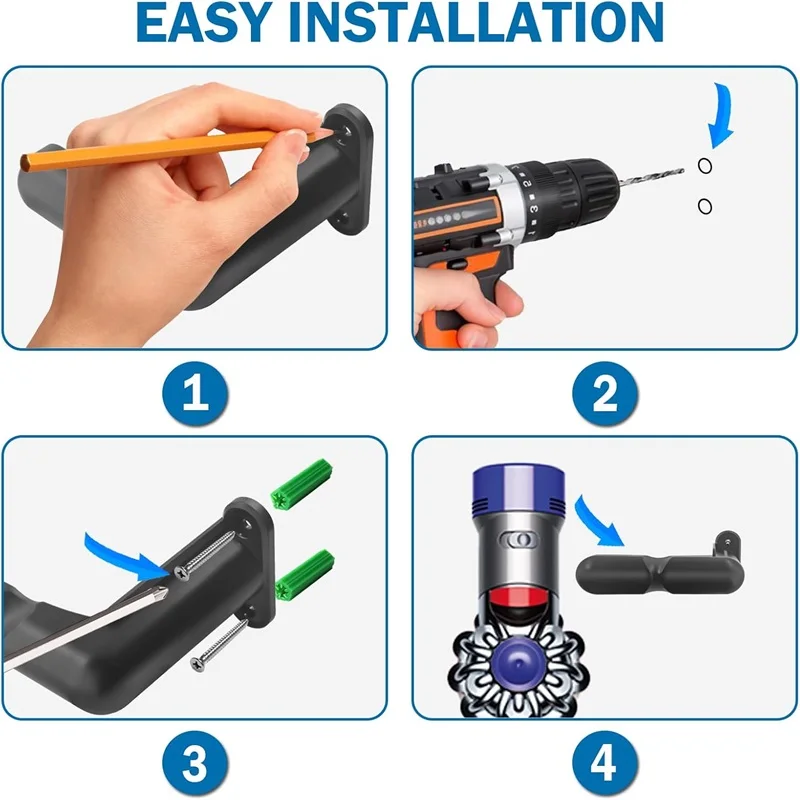 EASY INSTALLATION

1

2

3

4