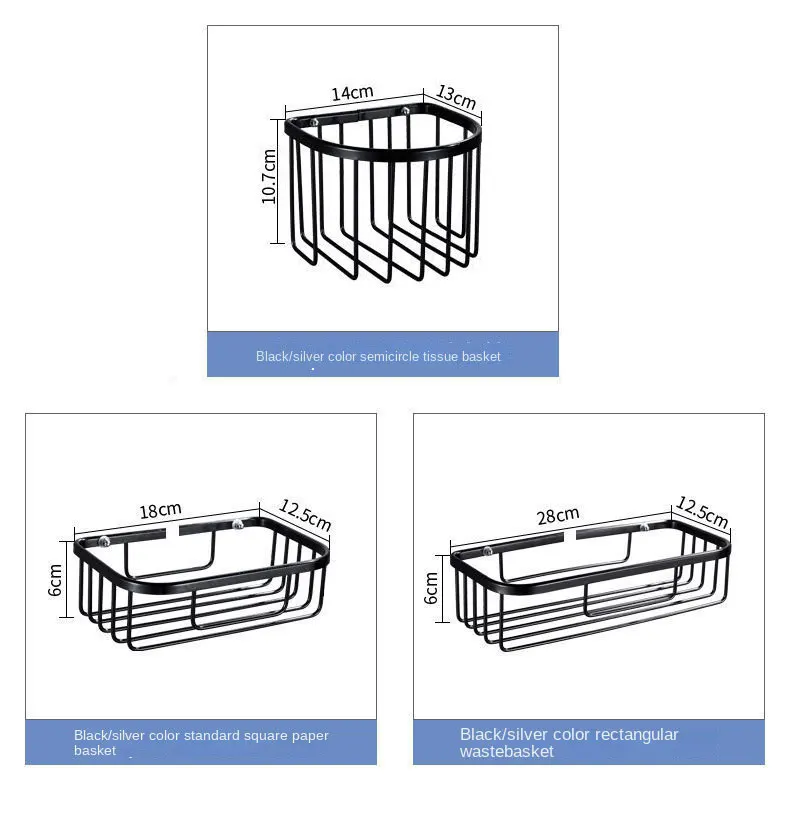 14cm
13cm
10.7cm

Black/silver color semicircle tissue basket

18cm
12.5cm
6cm

Black/silver color standard square paper basket

28cm
12.5cm
6cm

Black/silver color rectangular wastebasket