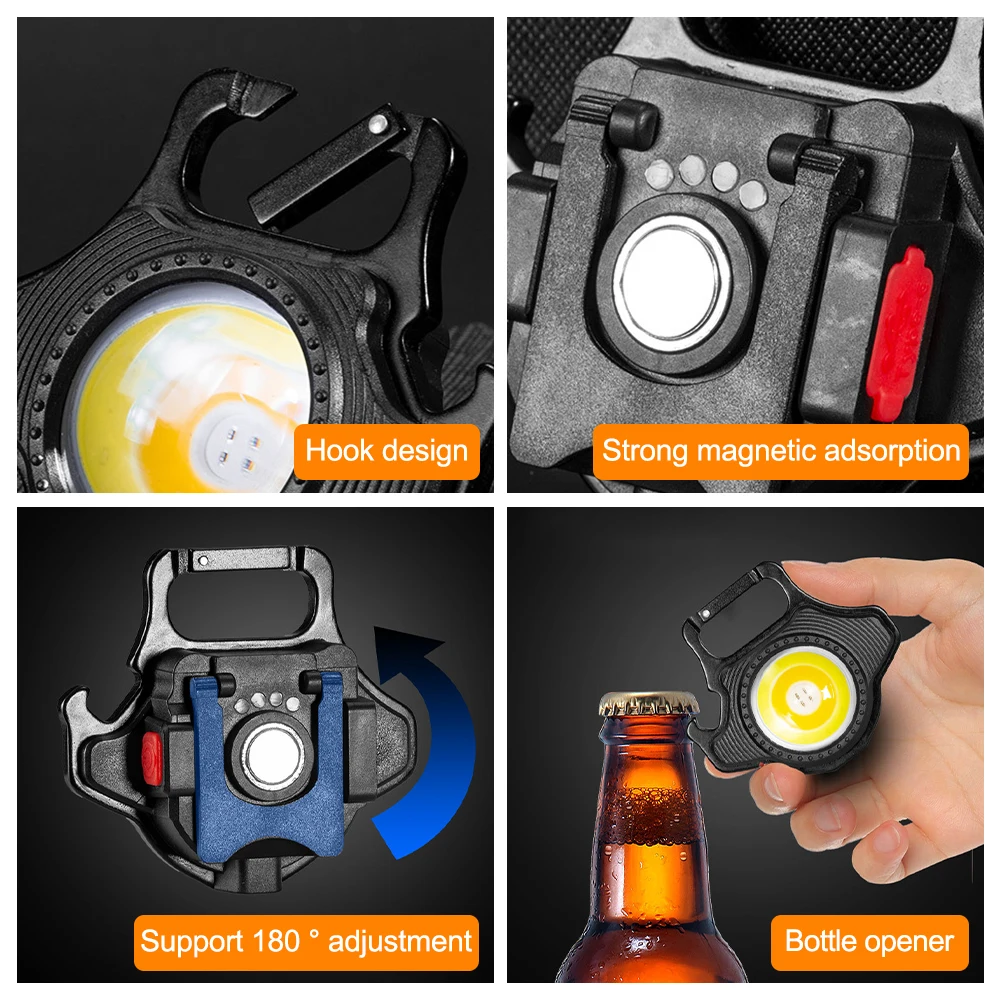 Hook design

Strong magnetic adsorption

Support 180 ° adjustment

Bottle opener