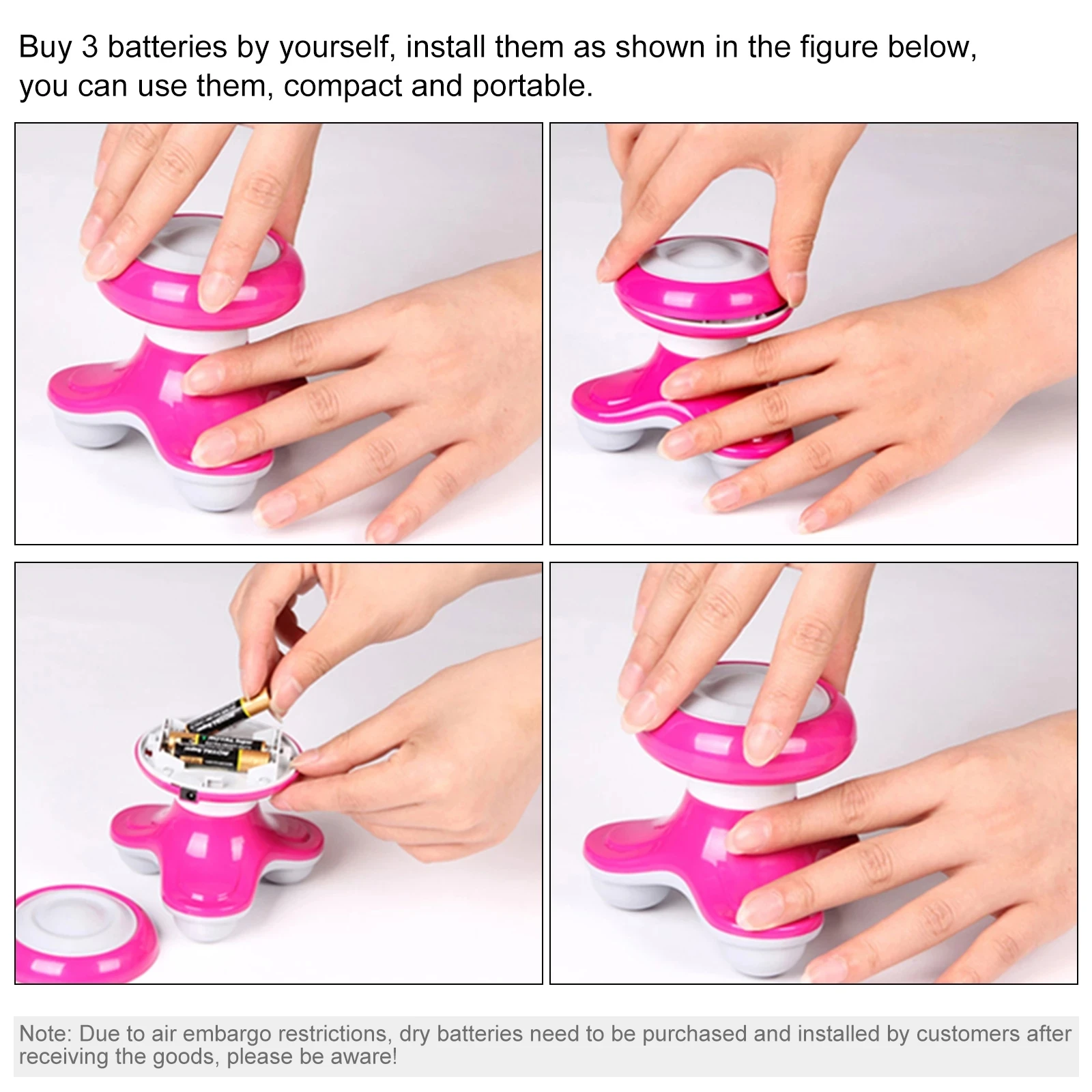 Buy 3 batteries by yourself, install them as shown in the figure below, you can use them, compact and portable.

Note: Due to air embargo restrictions, dry batteries need to be purchased and installed by customers after receiving the goods, please be aware!