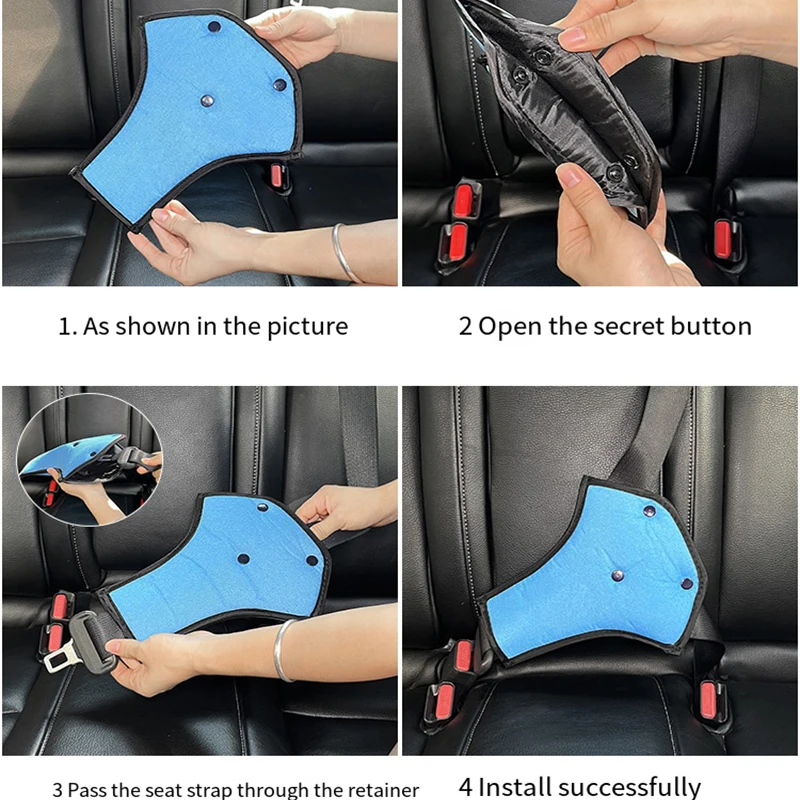 1. As shown in the picture

2 Open the secret button

3 Pass the seat strap through the retainer

4 Install successfully