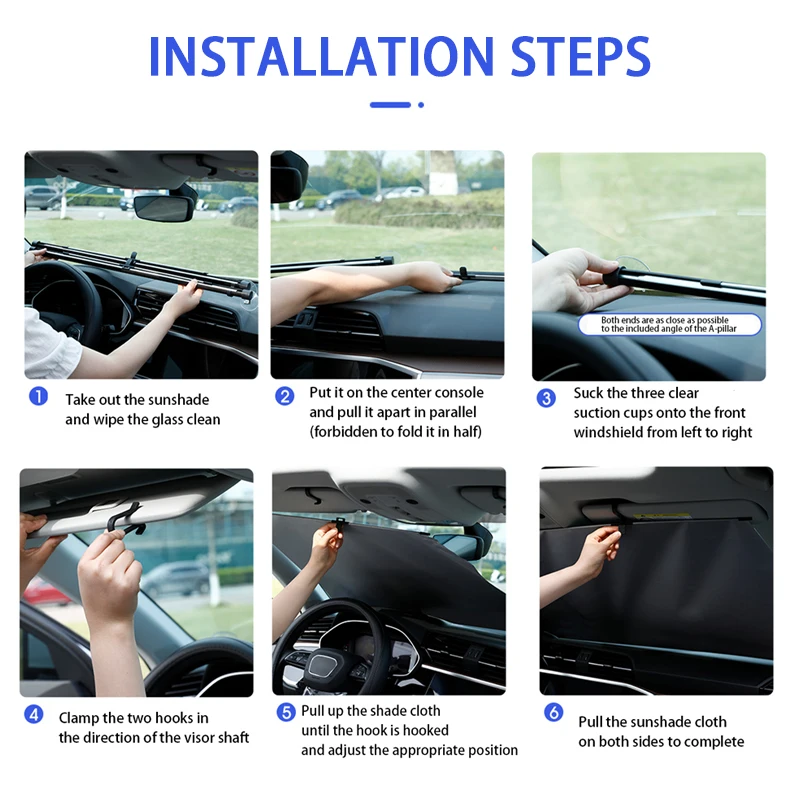 INSTALLATION STEPS

Both ends are as close as possible to the included angle of the A-pillar

1 Take out the sunshade and wipe the glass clean

2 Put it on the center console and pull it apart in parallel (forbidden to fold it in half)

3 Suck the three clear suction cups onto the front windshield from left to right

4 Clamp the two hooks in the direction of the visor shaft

5 Pull up the shade cloth until the hook is hooked and adjust the appropriate position

6 Pull the sunshade cloth on both sides to complete