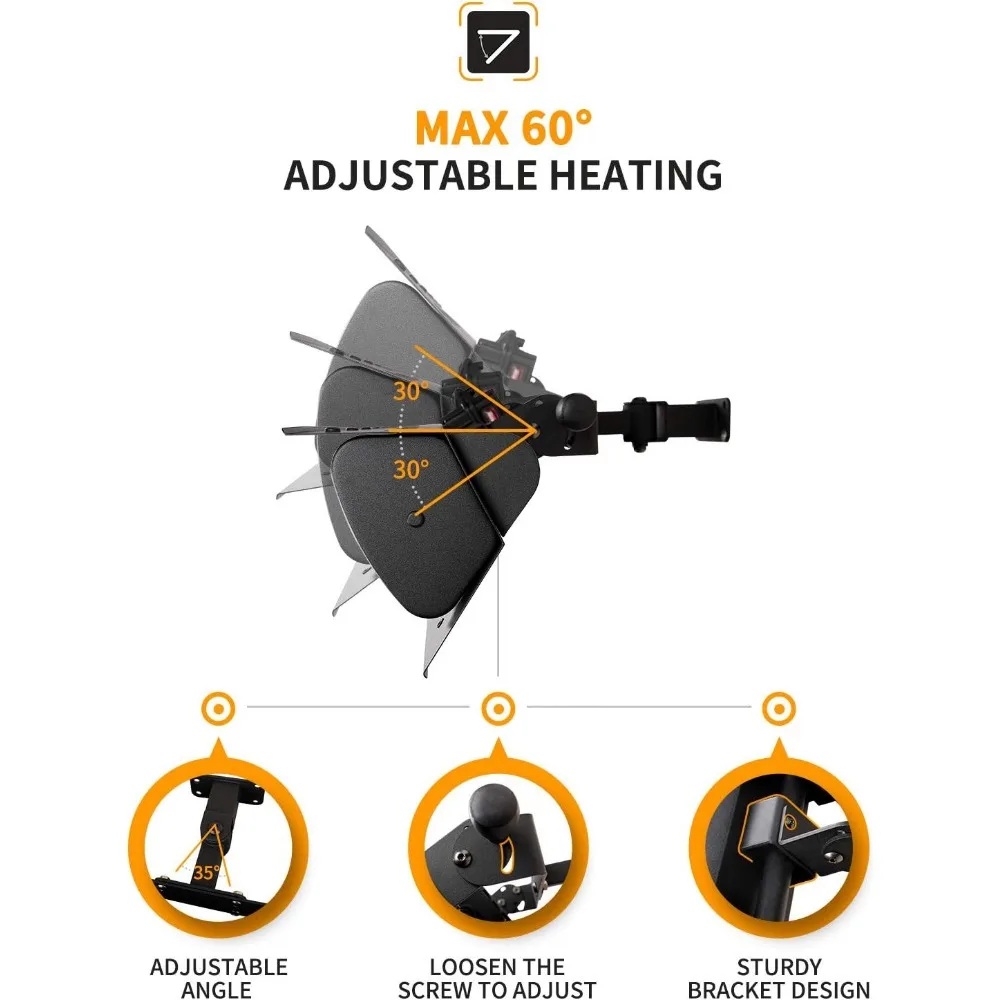 MAX 60°
ADJUSTABLE HEATING

30°
30°

35°

ADJUSTABLE ANGLE

LOOSEN THE SCREW TO ADJUST

STURDY BRACKET DESIGN