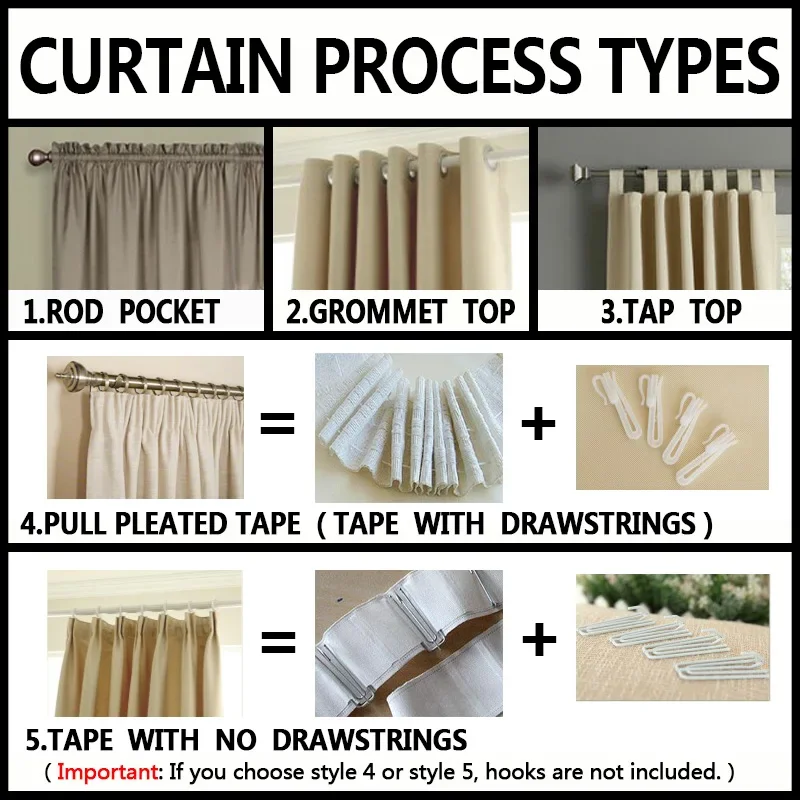 CURTAIN PROCESS TYPES

1.ROD POCKET

2.GROMMET TOP

3.TAP TOP

=

+

4.PULL PLEATED TAPE ( TAPE WITH DRAWSTRINGS )

=

+

5.TAPE WITH NO DRAWSTRINGS

( Important: If you choose style 4 or style 5, hooks are not included. )